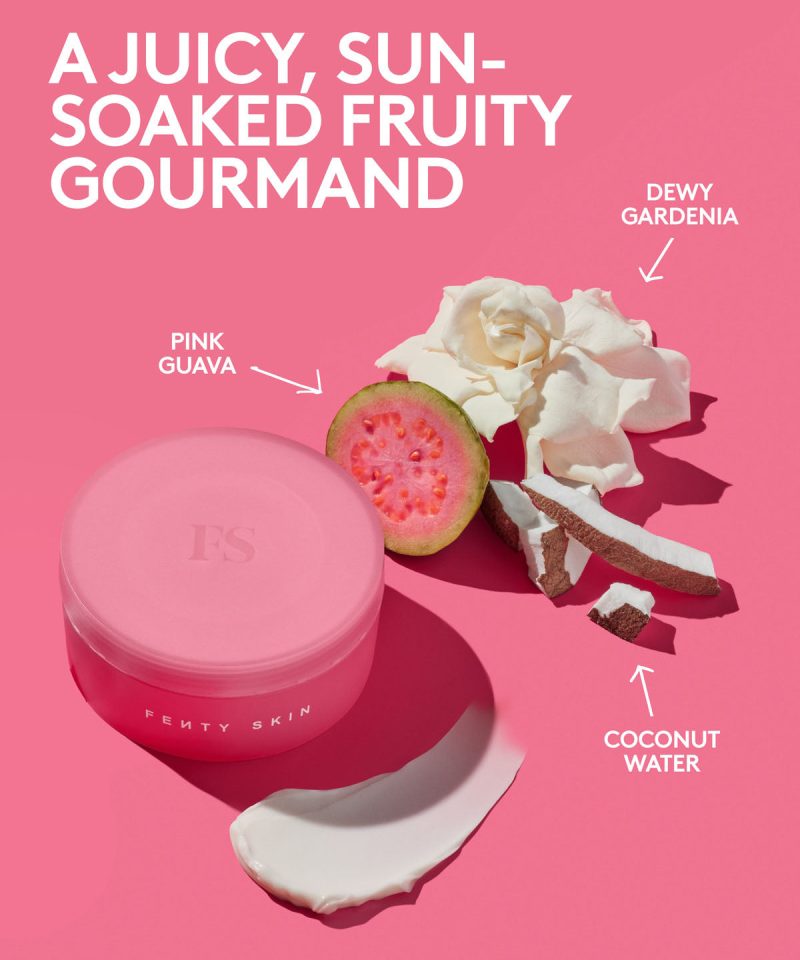 A JUICY, SUN-SOAKED FRUITY GOURMAND

DEWY GARDENIA

PINK GUAVA

FS

FENTY SKIN

COCONUT WATER