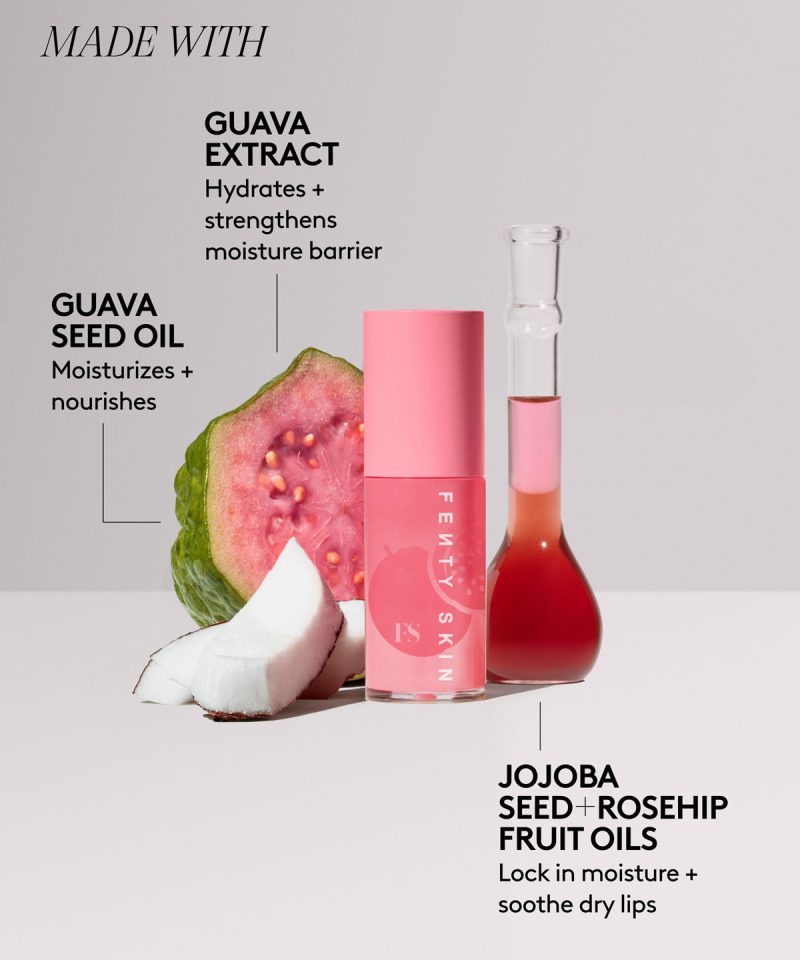 MADE WITH

GUAVA EXTRACT
Hydrates + strengthens moisture barrier

GUAVA SEED OIL
Moisturizes + nourishes

FENTY SKIN

FS

JOJOBA SEED+ROSEHIP FRUIT OILS
Lock in moisture + soothe dry lips