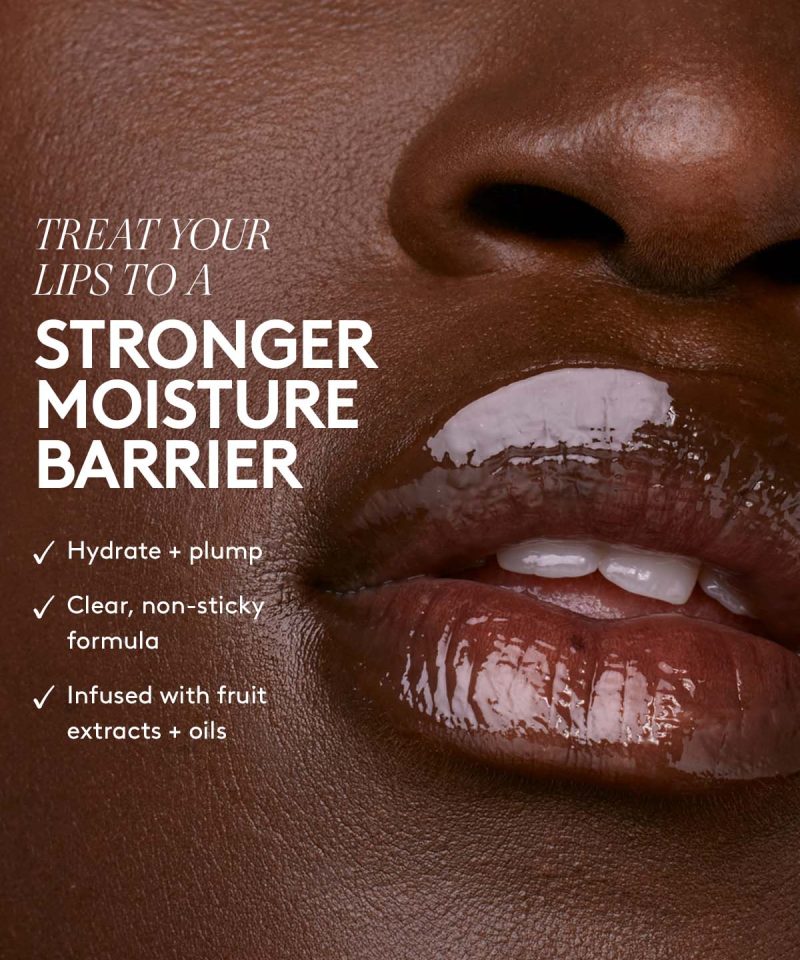 TREAT YOUR LIPS TO A
STRONGER MOISTURE BARRIER

✓ Hydrate + plump

✓ Clear, non-sticky formula

✓ Infused with fruit extracts + oils