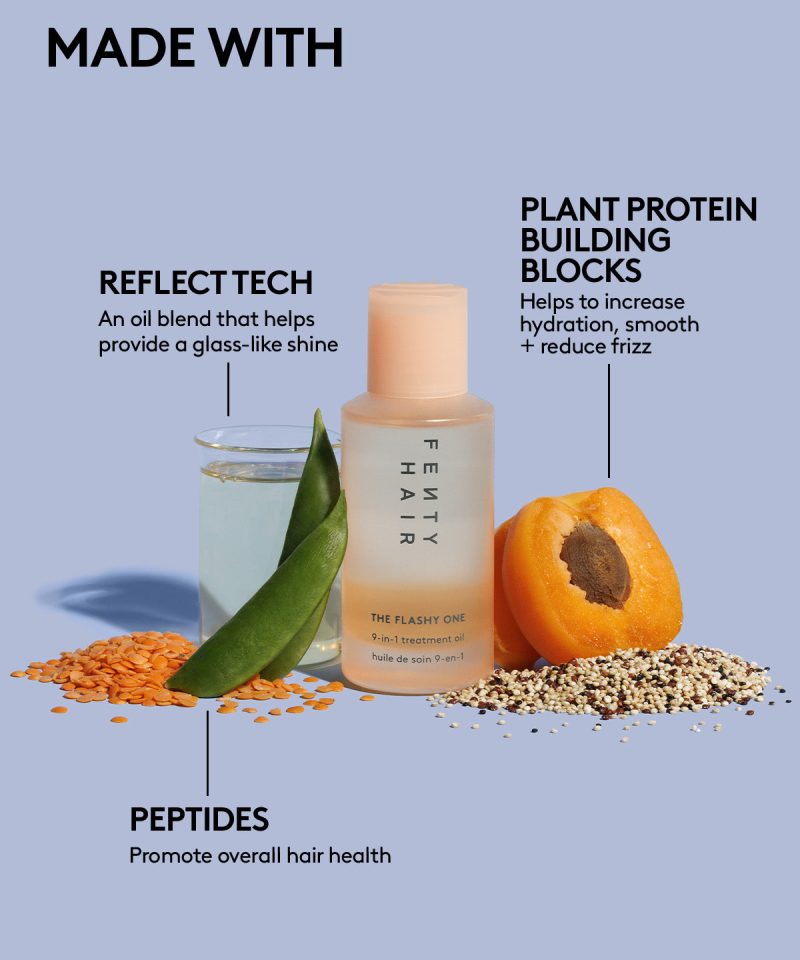 MADE WITH

REFLECT TECH
An oil blend that helps provide a glass-like shine

PLANT PROTEIN BUILDING BLOCKS
Helps to increase hydration, smooth + reduce frizz

FENTY HAIR

THE FLASHY ONE
9-in-1 treatment oil
huile de soin 9-en-1

PEPTIDES
Promote overall hair health