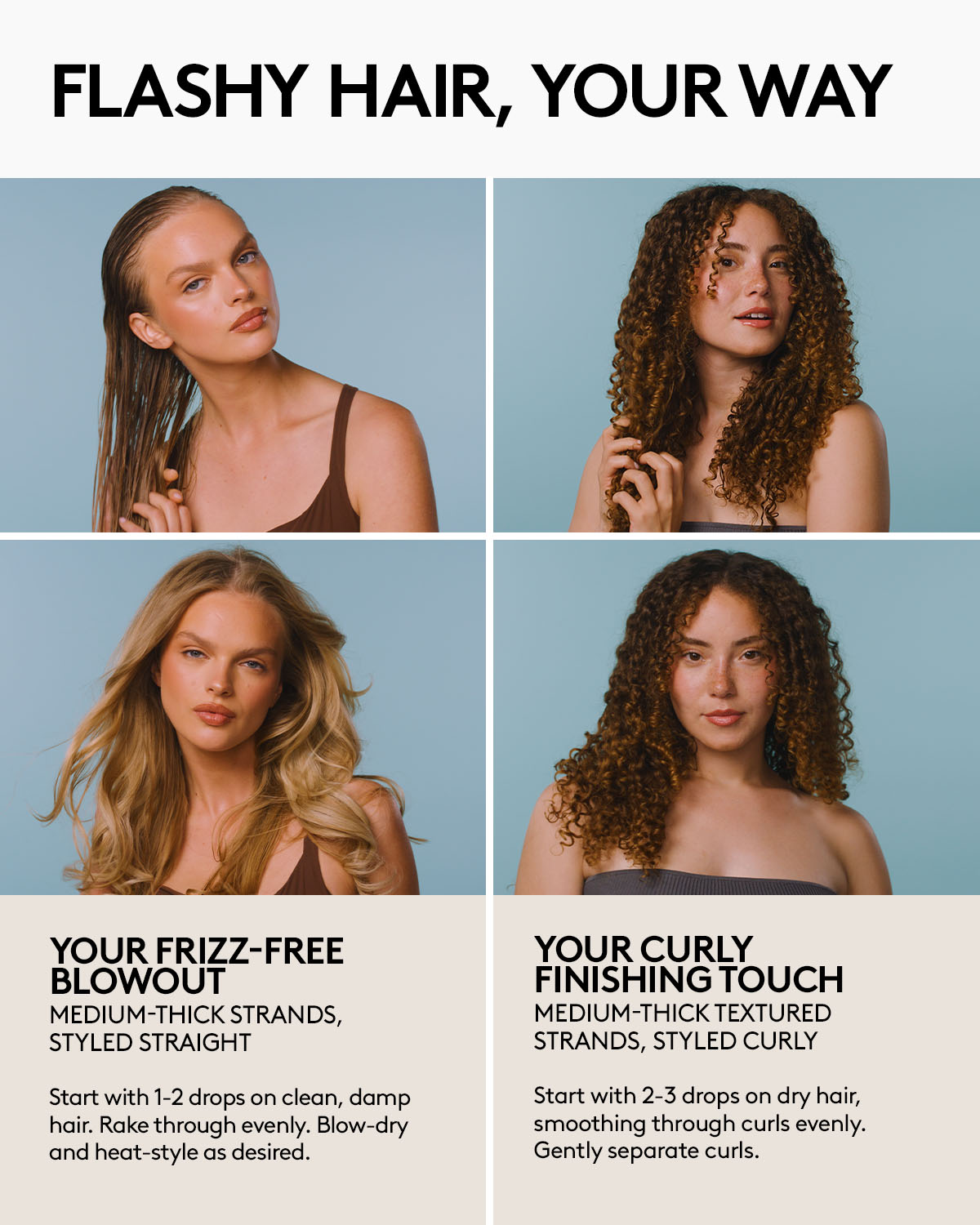 FLASHY HAIR, YOUR WAY

YOUR FRIZZ-FREE BLOWOUT
MEDIUM-THICK STRANDS, STYLED STRAIGHT

Start with 1-2 drops on clean, damp hair. Rake through evenly. Blow-dry and heat-style as desired.

YOUR CURLY FINISHING TOUCH
MEDIUM-THICK TEXTURED STRANDS, STYLED CURLY

Start with 2-3 drops on dry hair, smoothing through curls evenly. Gently separate curls.