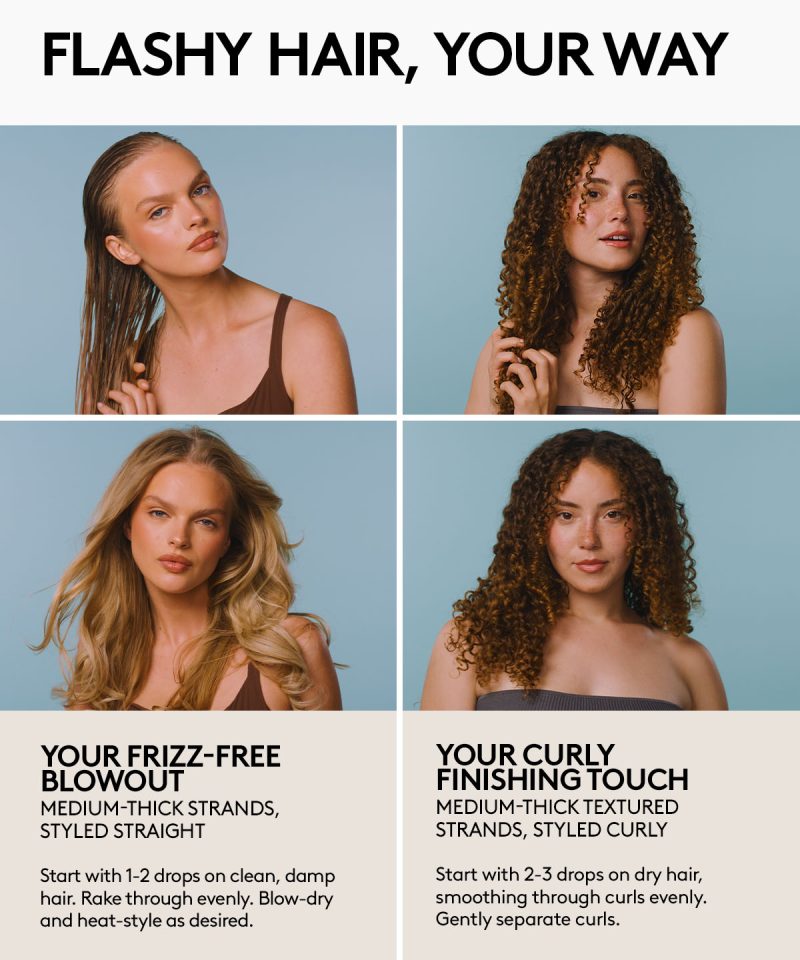 FLASHY HAIR, YOUR WAY

YOUR FRIZZ-FREE BLOWOUT
MEDIUM-THICK STRANDS, STYLED STRAIGHT

Start with 1-2 drops on clean, damp hair. Rake through evenly. Blow-dry and heat-style as desired.

YOUR CURLY FINISHING TOUCH
MEDIUM-THICK TEXTURED STRANDS, STYLED CURLY

Start with 2-3 drops on dry hair, smoothing through curls evenly. Gently separate curls.