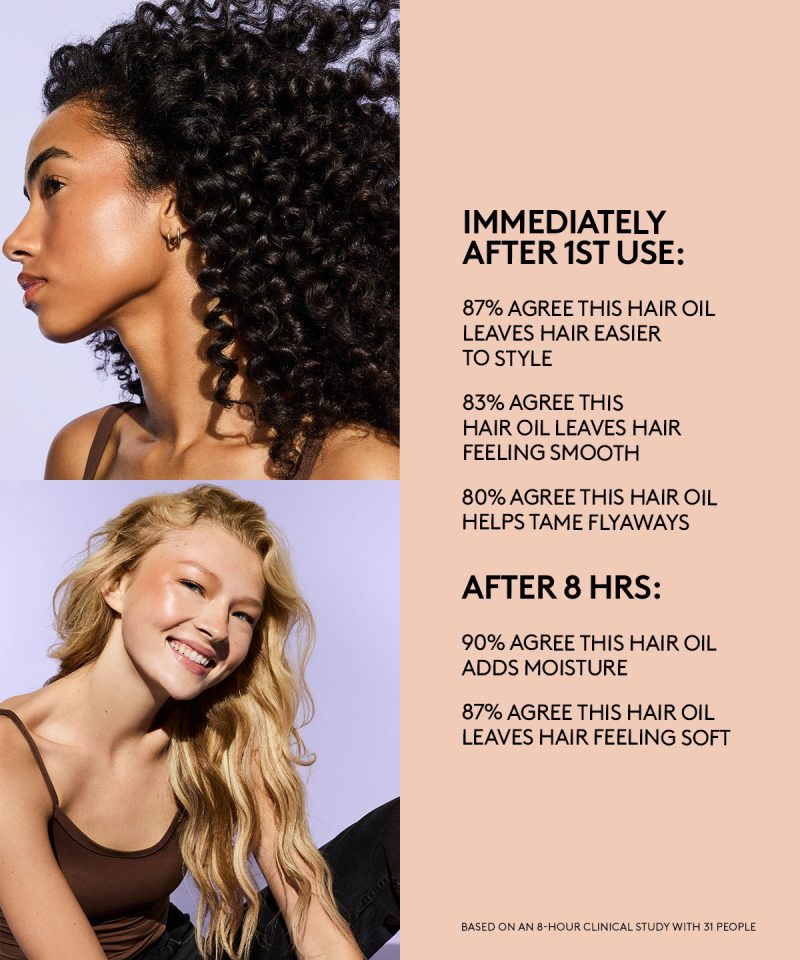 IMMEDIATELY AFTER 1ST USE:

87% AGREE THIS HAIR OIL LEAVES HAIR EASIER TO STYLE

83% AGREE THIS HAIR OIL LEAVES HAIR FEELING SMOOTH

80% AGREE THIS HAIR OIL HELPS TAME FLYAWAYS

AFTER 8 HRS:

90% AGREE THIS HAIR OIL ADDS MOISTURE

87% AGREE THIS HAIR OIL LEAVES HAIR FEELING SOFT

BASED ON AN 8-HOUR CLINICAL STUDY WITH 31 PEOPLE