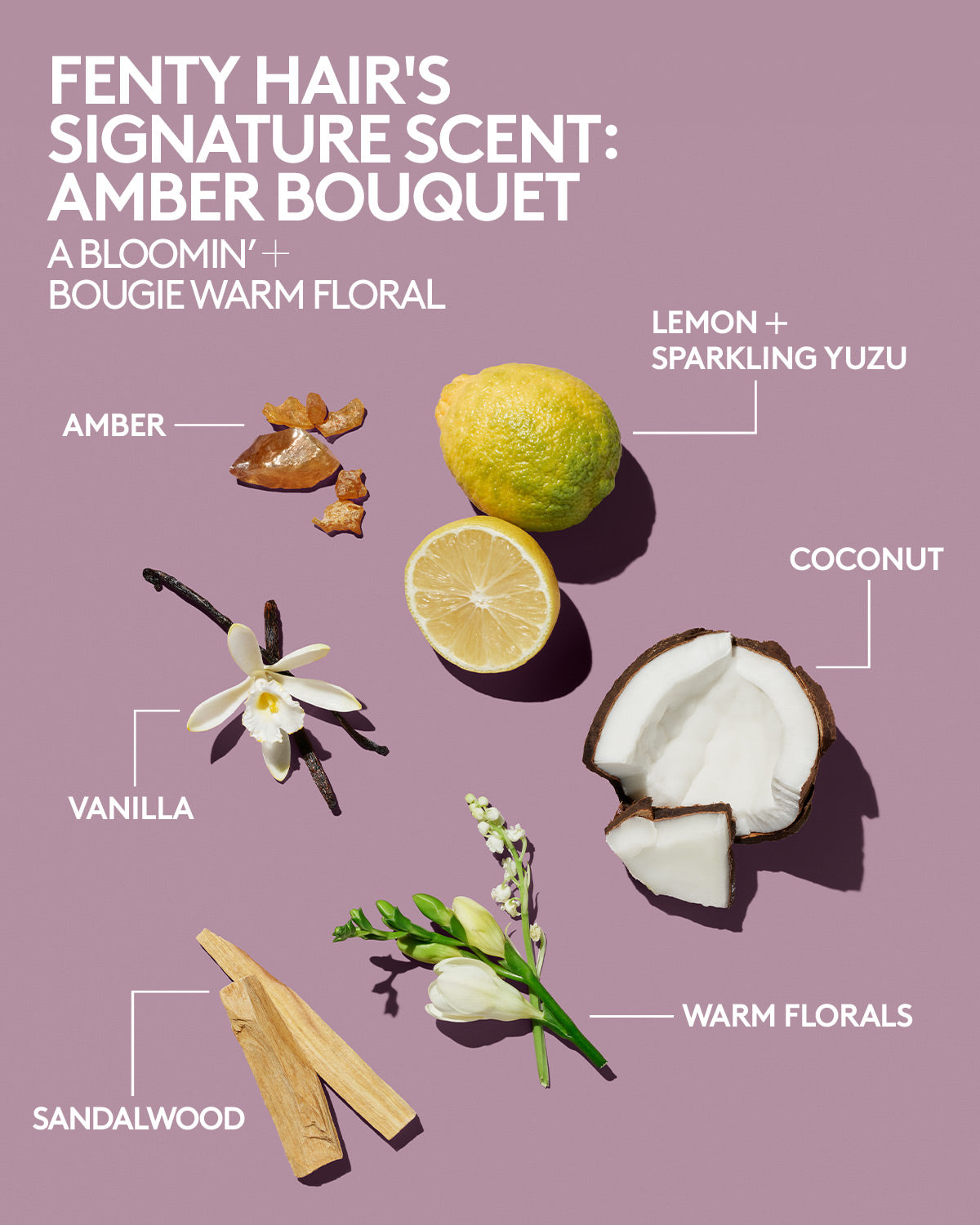 FENTY HAIR'S SIGNATURE SCENT: AMBER BOUQUET

A BLOOMIN' + BOUGIE WARM FLORAL

LEMON + SPARKLING YUZU

AMBER

COCONUT

VANILLA

WARM FLORALS

SANDALWOOD