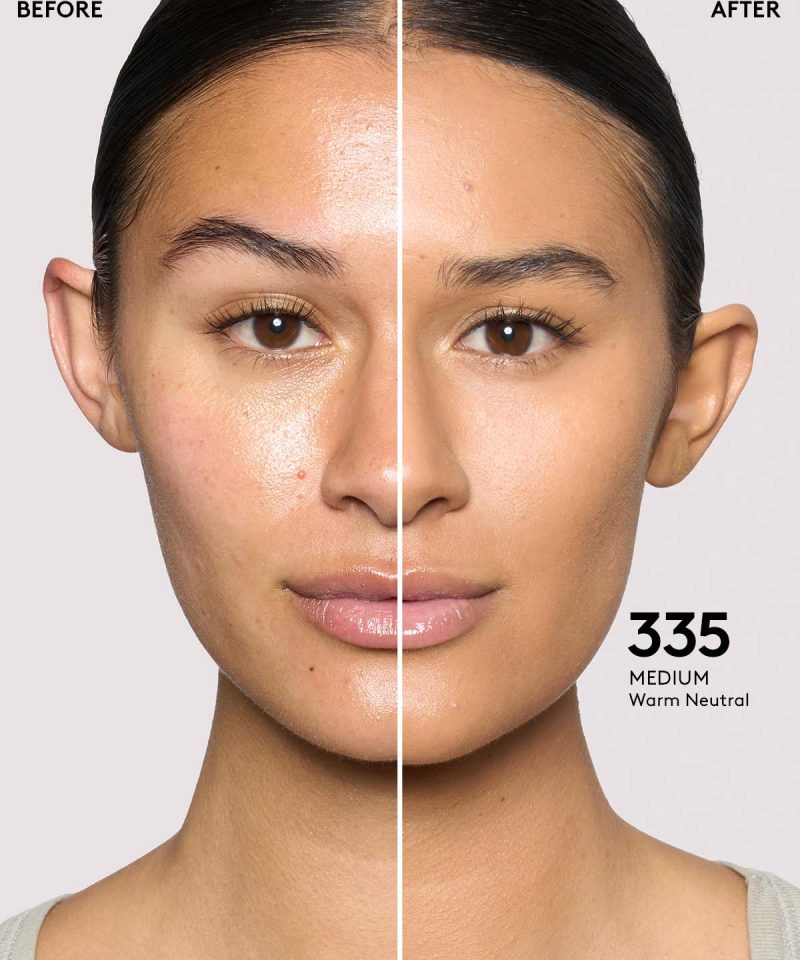 BEFORE

AFTER

335
MEDIUM
Warm Neutral