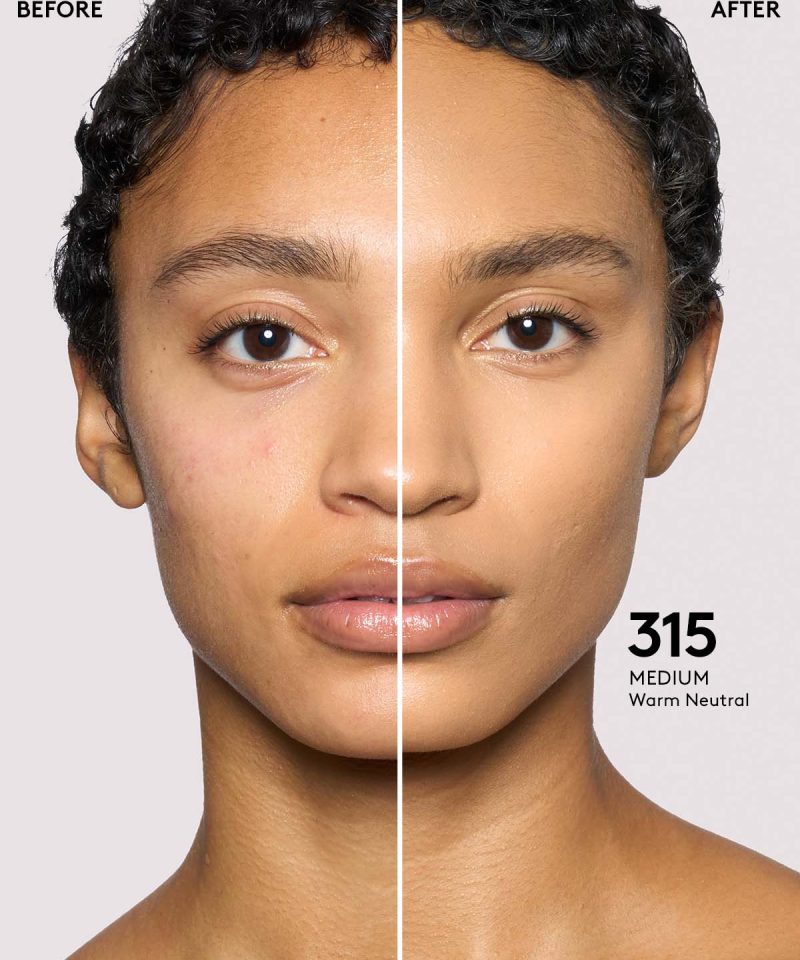 BEFORE

AFTER

315
MEDIUM
Warm Neutral