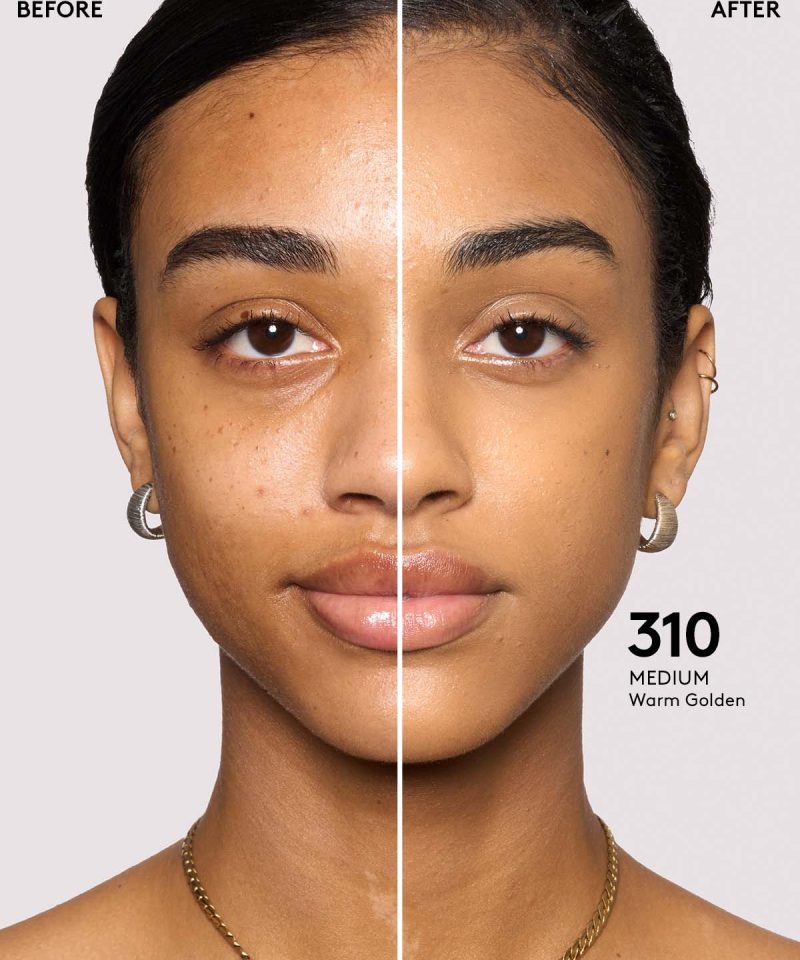 BEFORE

AFTER

310
MEDIUM
Warm Golden