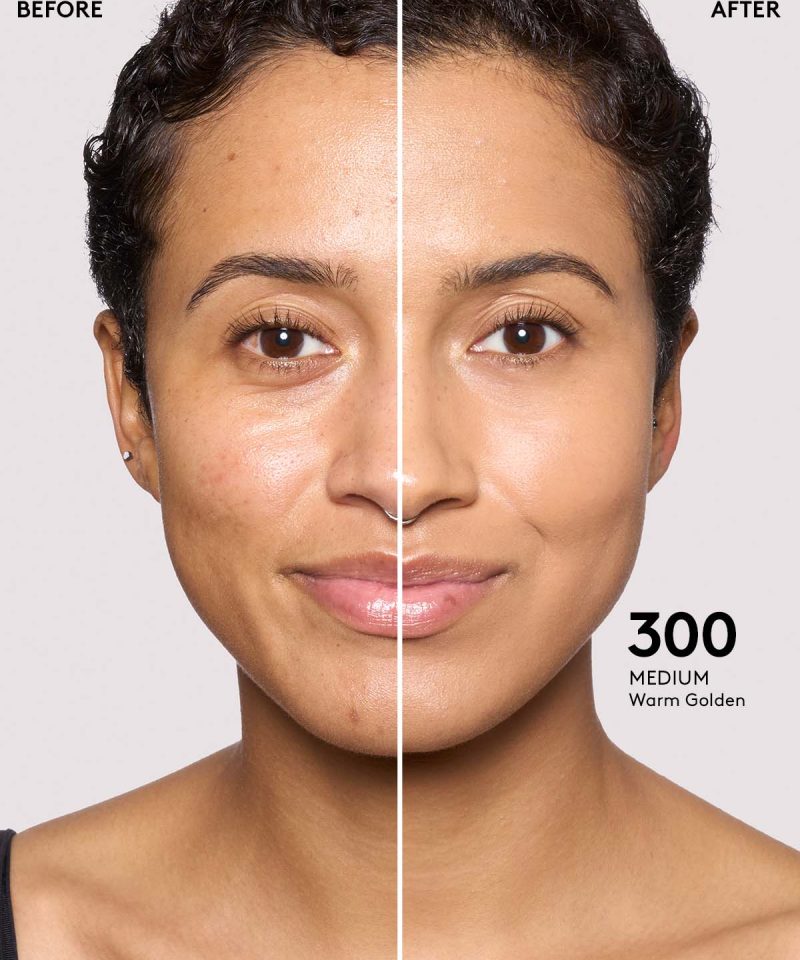 BEFORE

AFTER

300
MEDIUM
Warm Golden