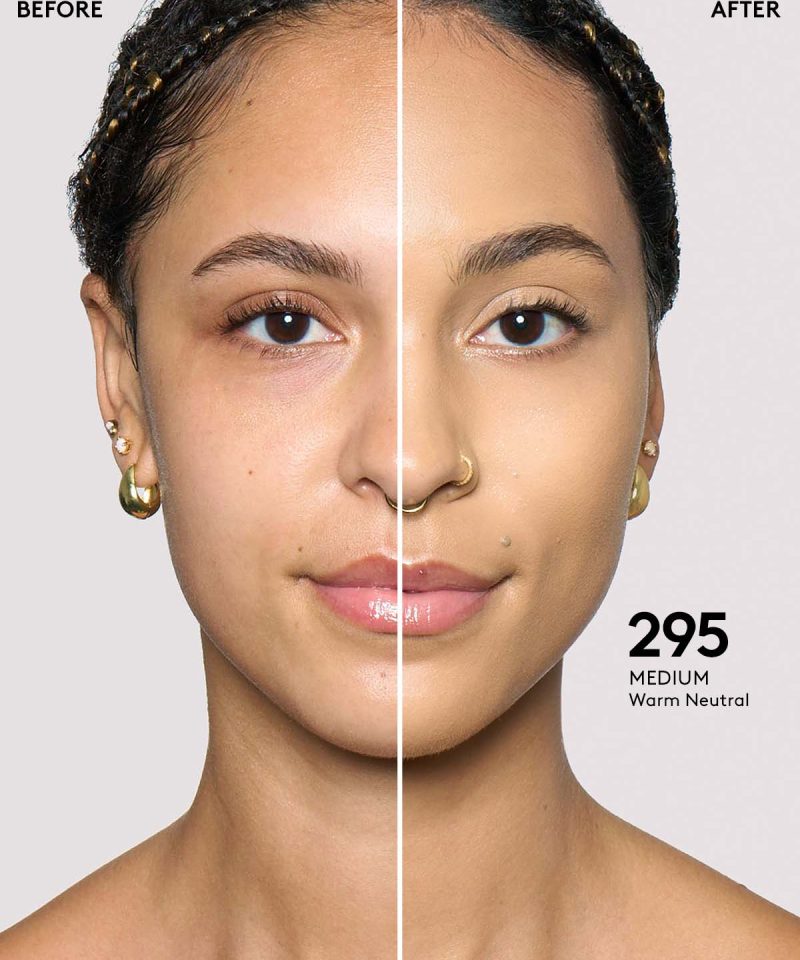 BEFORE

AFTER

295
MEDIUM
Warm Neutral