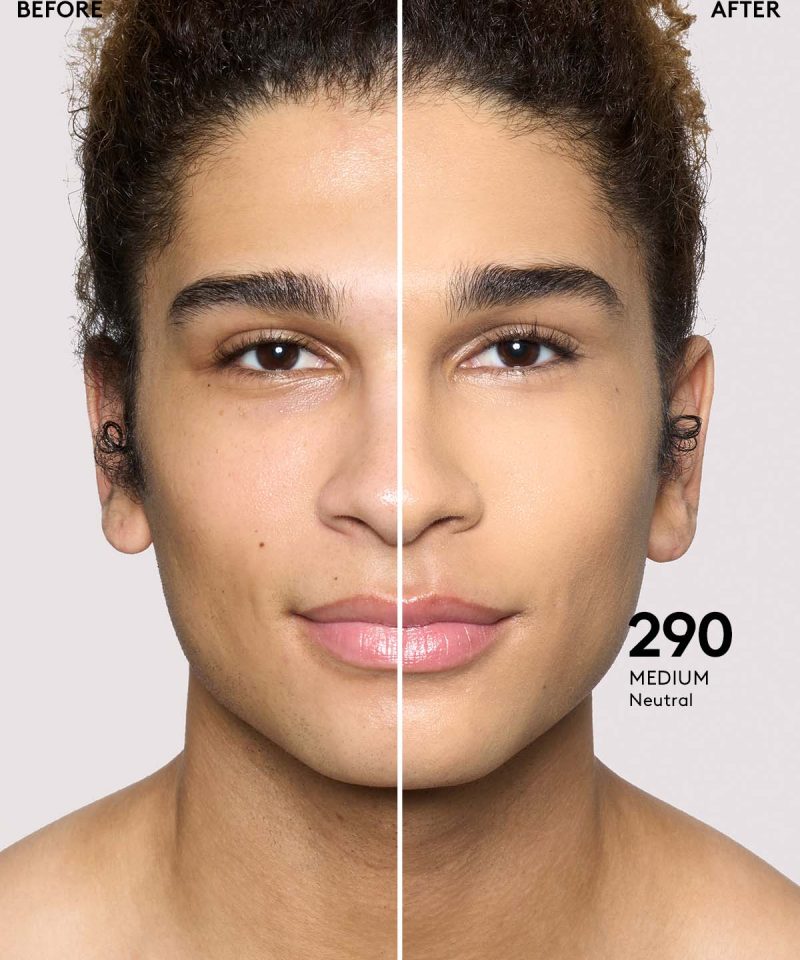 BEFORE

AFTER

290
MEDIUM
Neutral