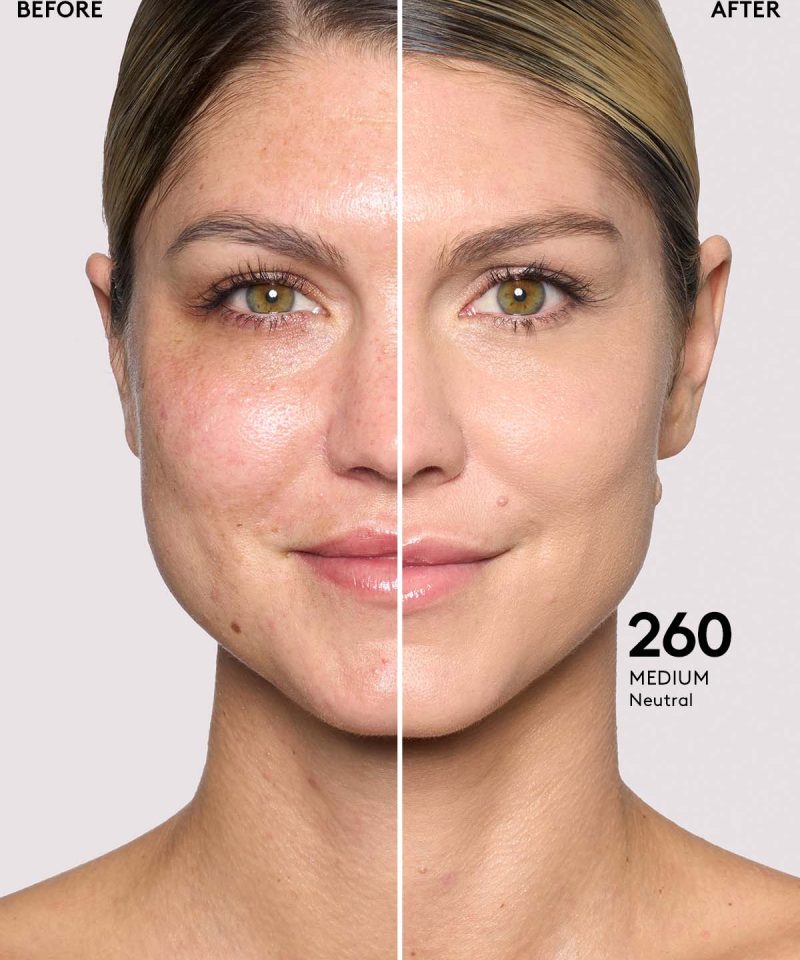 BEFORE

AFTER

260
MEDIUM
Neutral