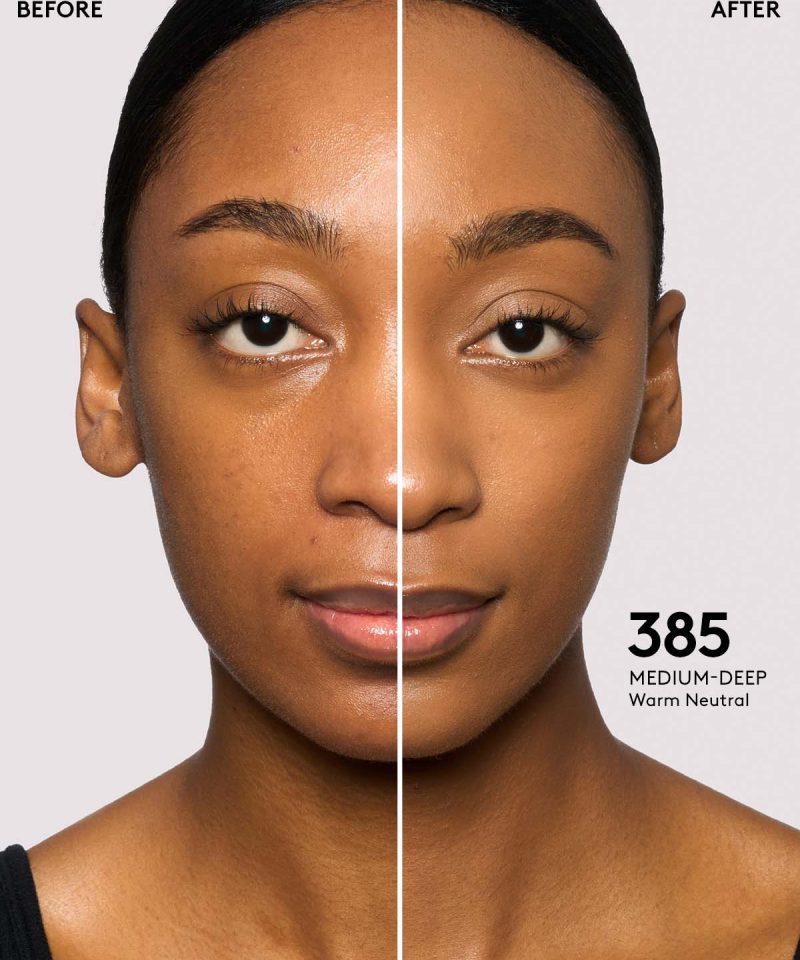 BEFORE

AFTER

385
MEDIUM-DEEP
Warm Neutral