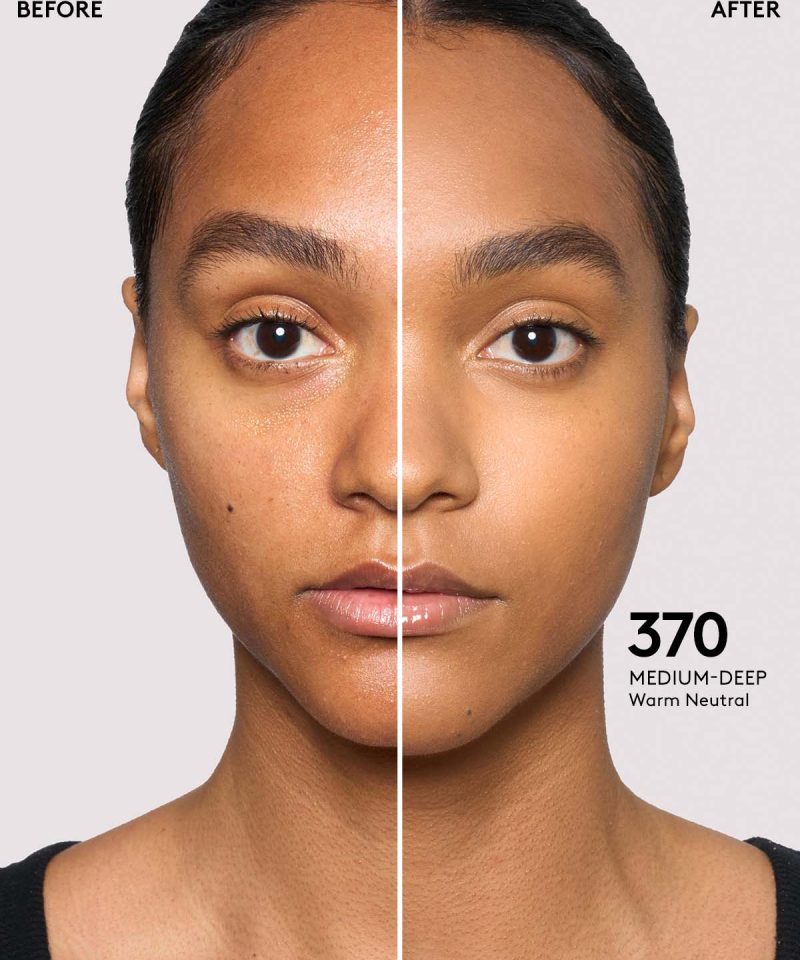 BEFORE

AFTER

370
MEDIUM-DEEP
Warm Neutral