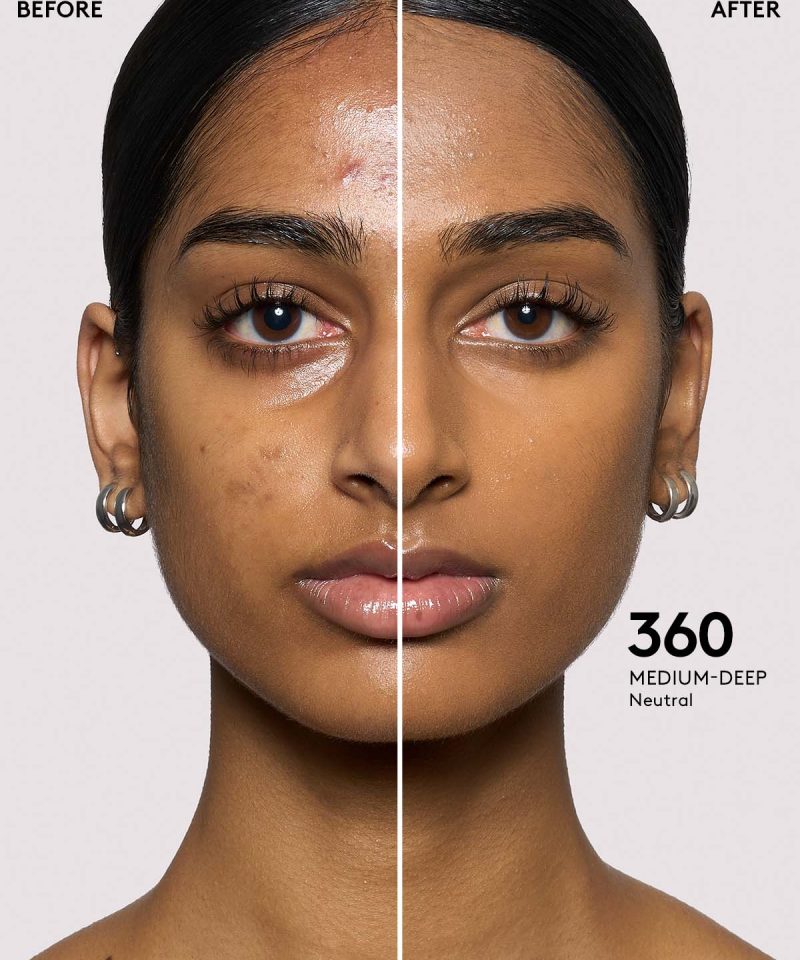 BEFORE

AFTER

360
MEDIUM-DEEP
Neutral