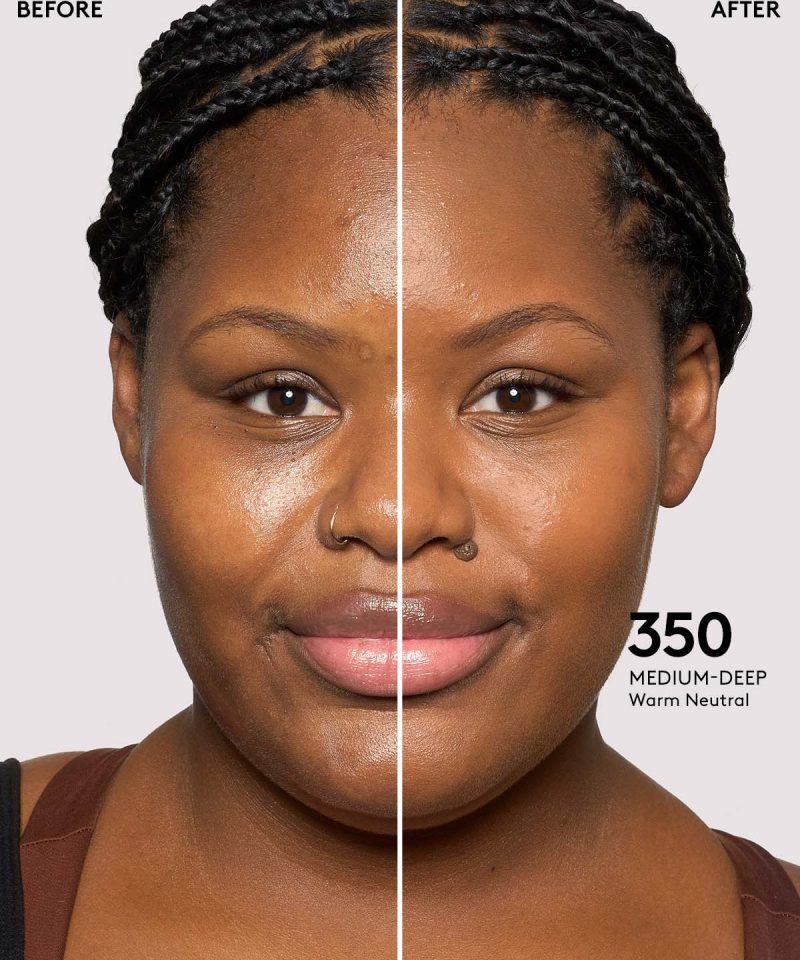 BEFORE

AFTER

350
MEDIUM-DEEP
Warm Neutral