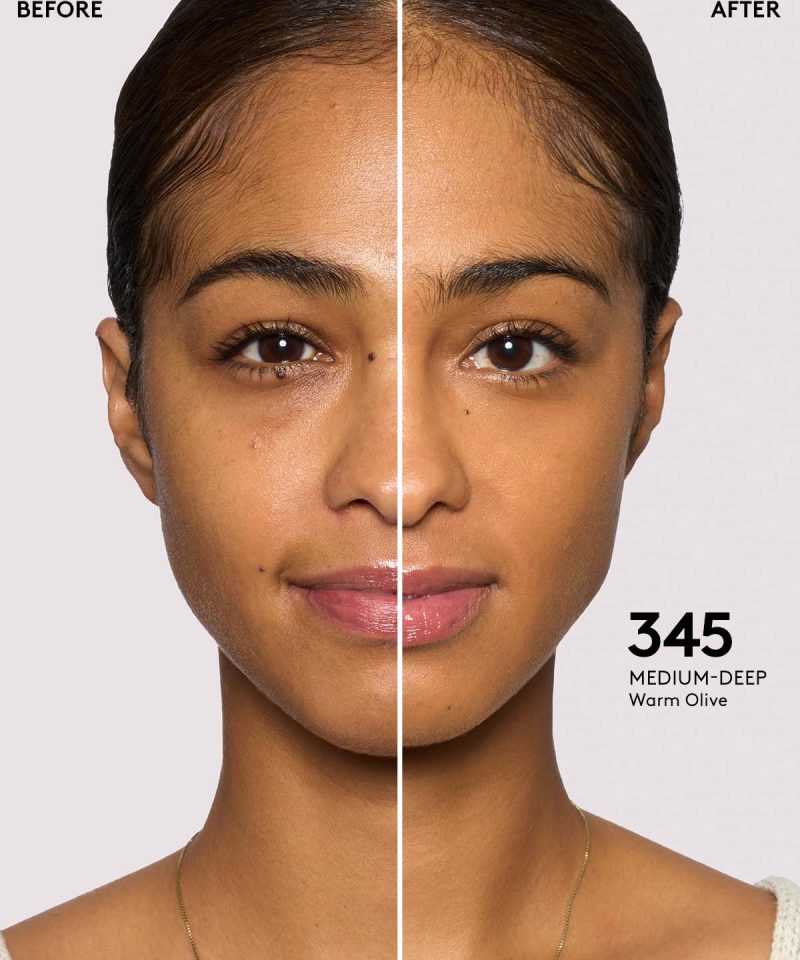 BEFORE

AFTER

345
MEDIUM-DEEP
Warm Olive