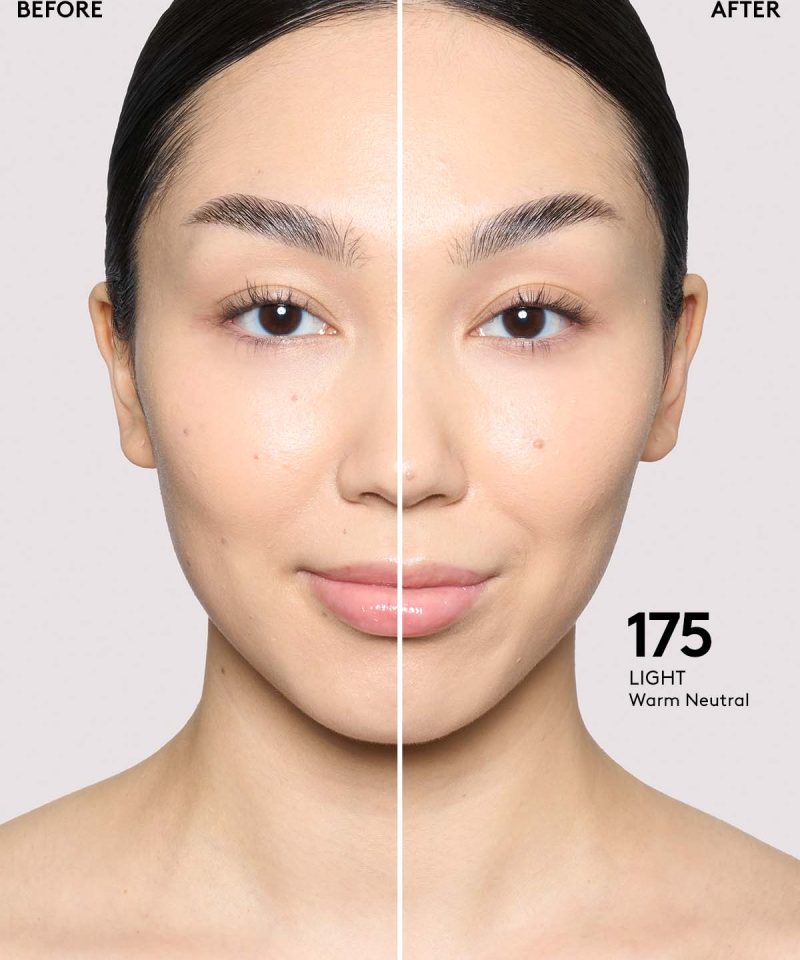 BEFORE

AFTER

175
LIGHT
Warm Neutral