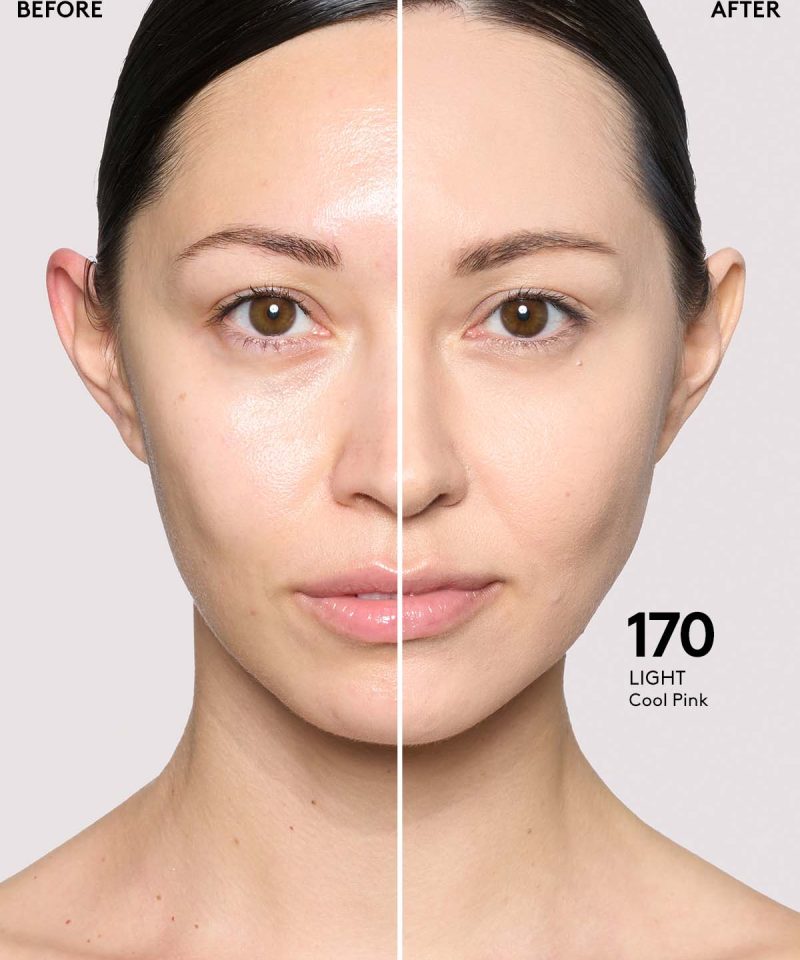 BEFORE

AFTER

170
LIGHT
Cool Pink