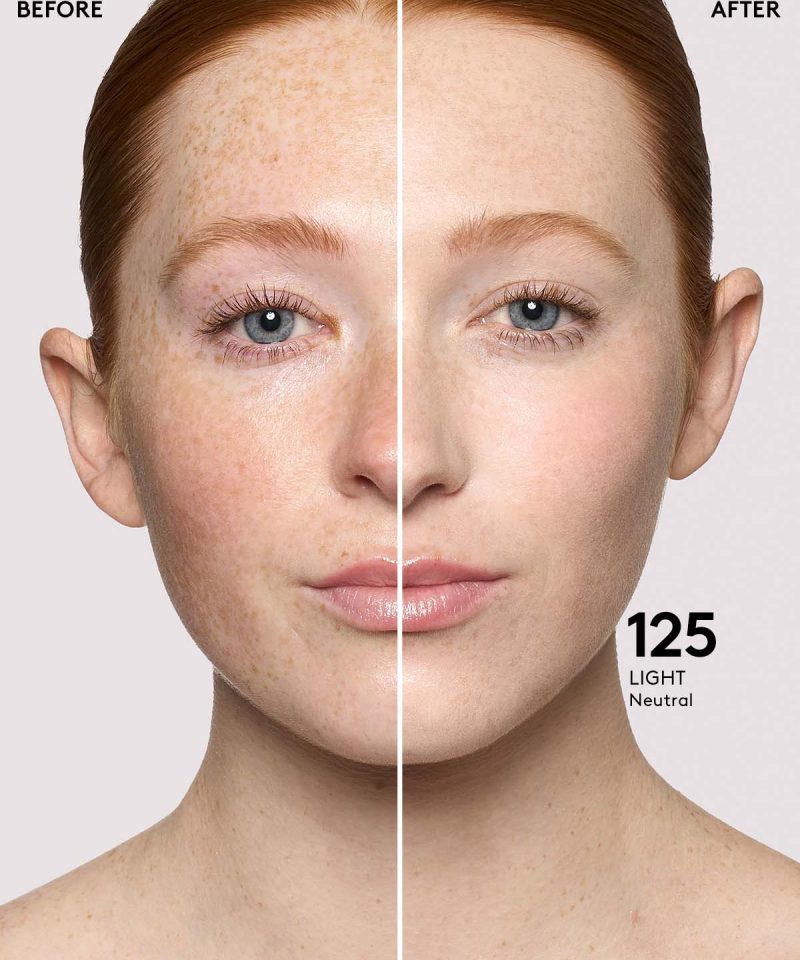 BEFORE

AFTER

125
LIGHT
Neutral