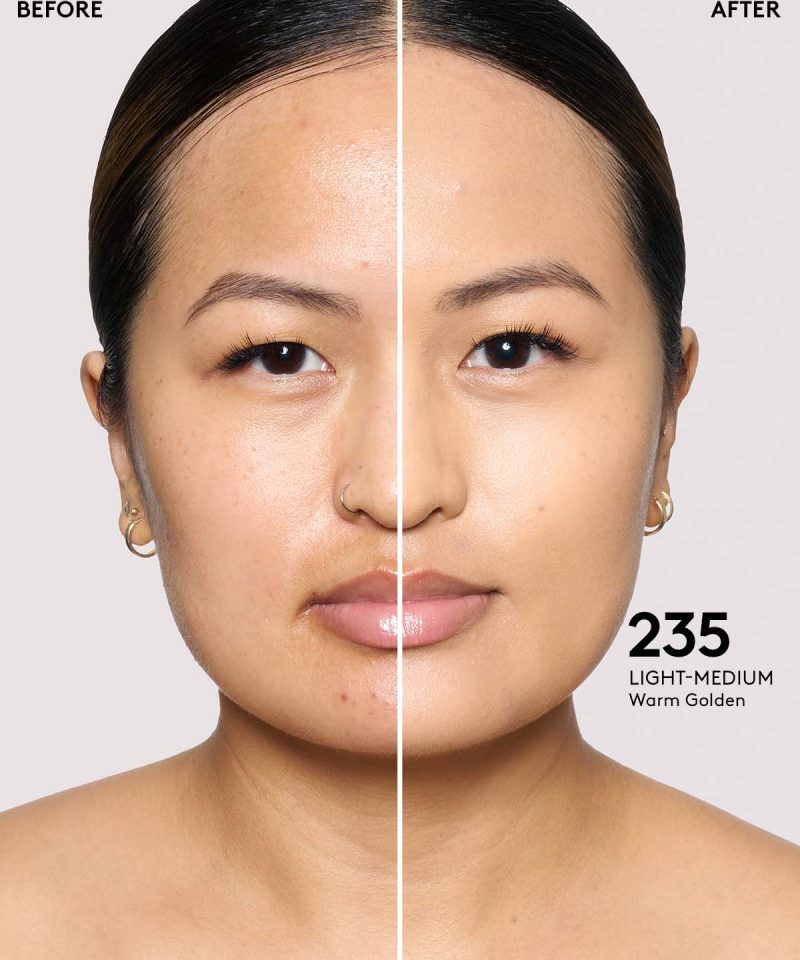 BEFORE

AFTER

235
LIGHT-MEDIUM
Warm Golden