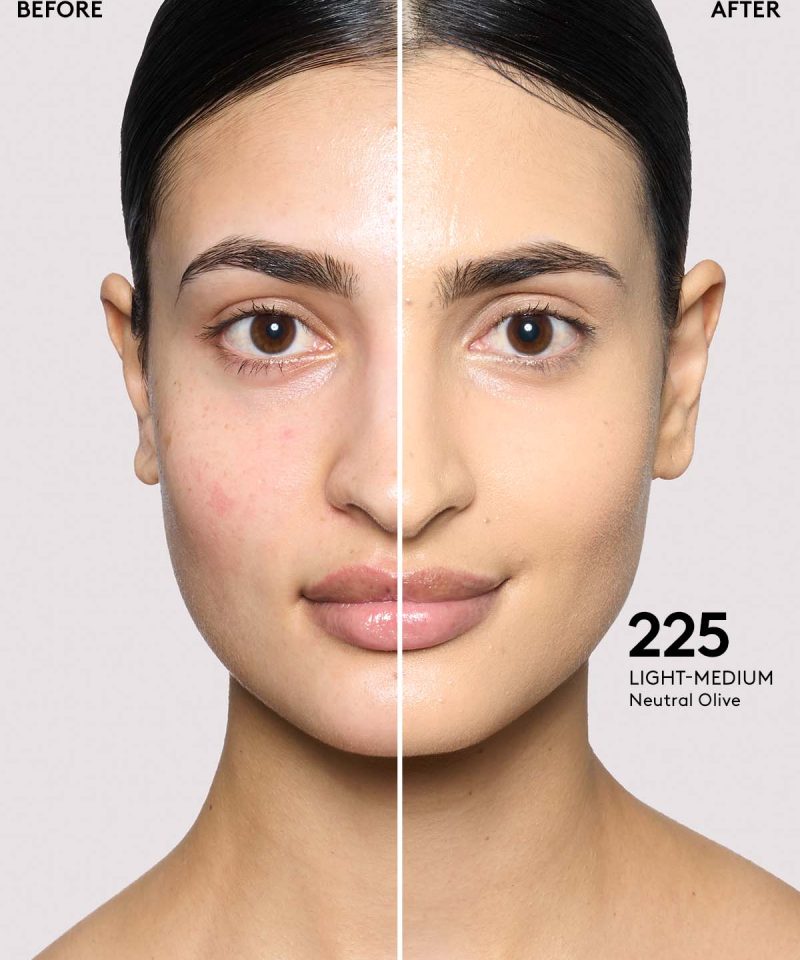 BEFORE

AFTER

225
LIGHT-MEDIUM
Neutral Olive