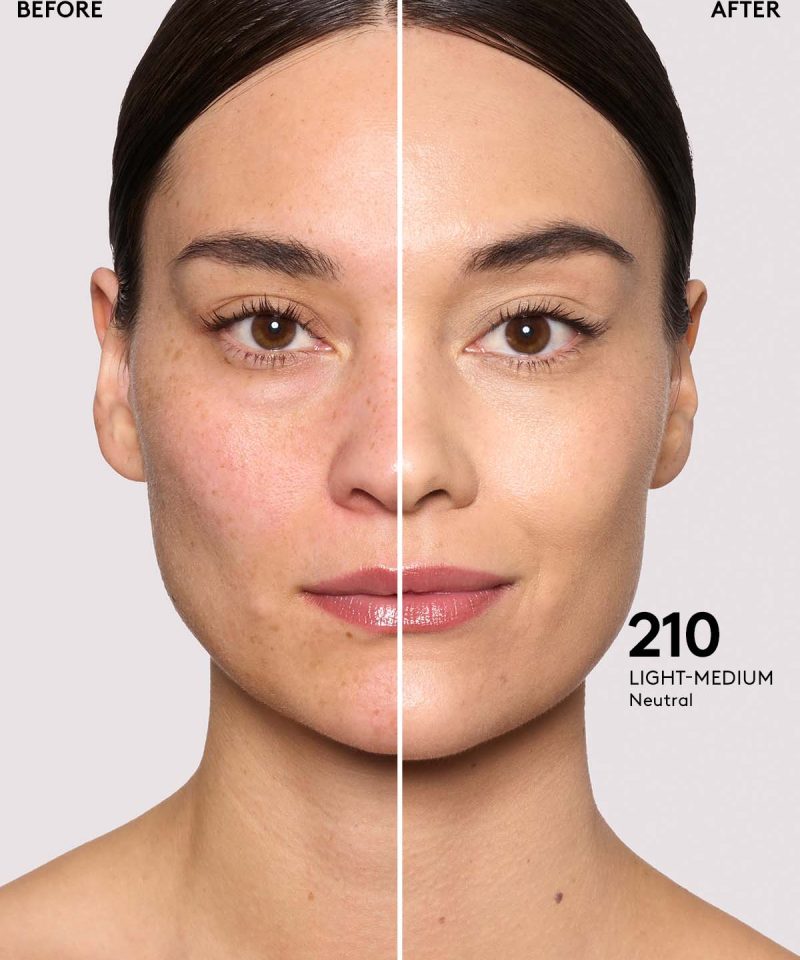 BEFORE

AFTER

210
LIGHT-MEDIUM
Neutral