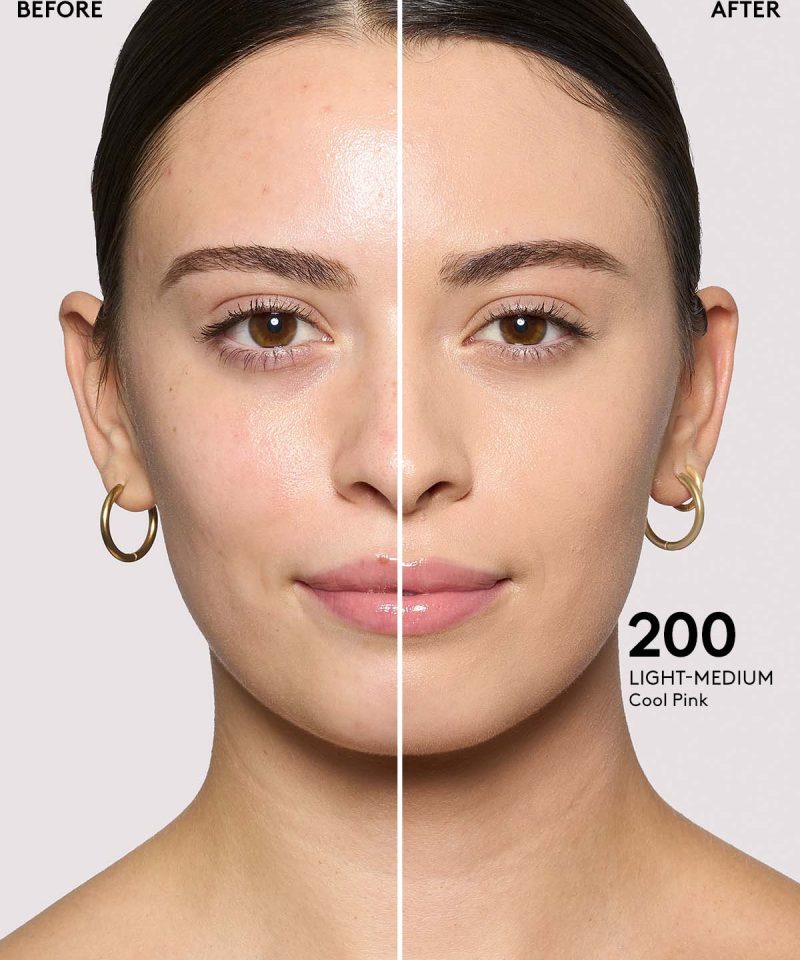 BEFORE

AFTER

200
LIGHT-MEDIUM
Cool Pink