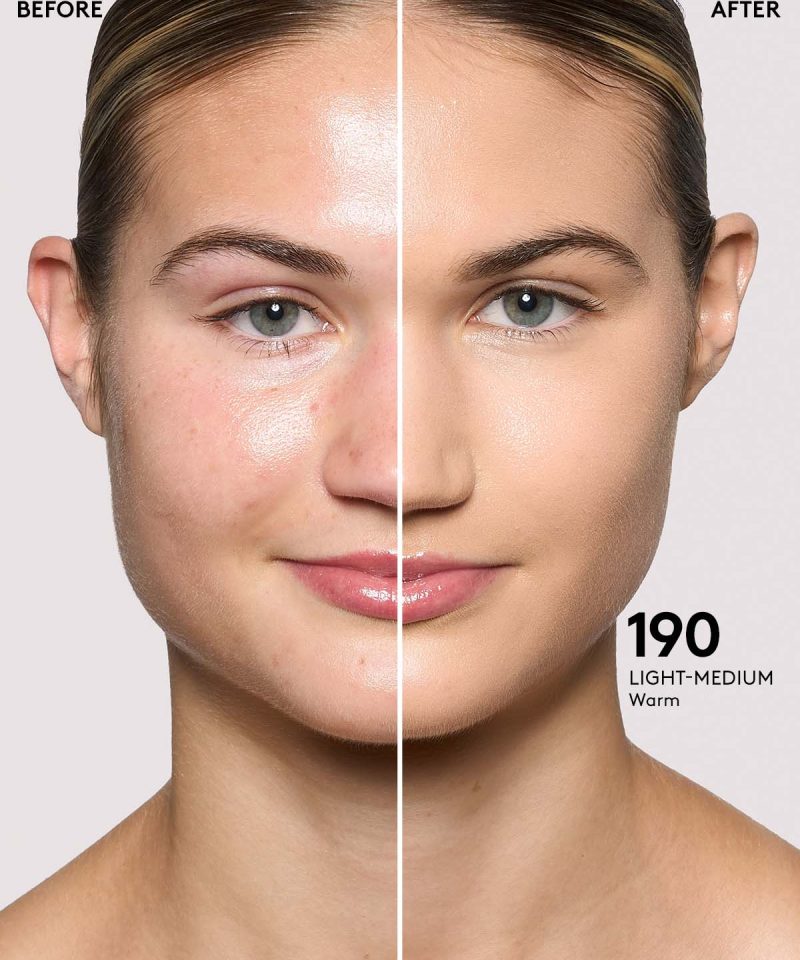 BEFORE

AFTER

190
LIGHT-MEDIUM
Warm