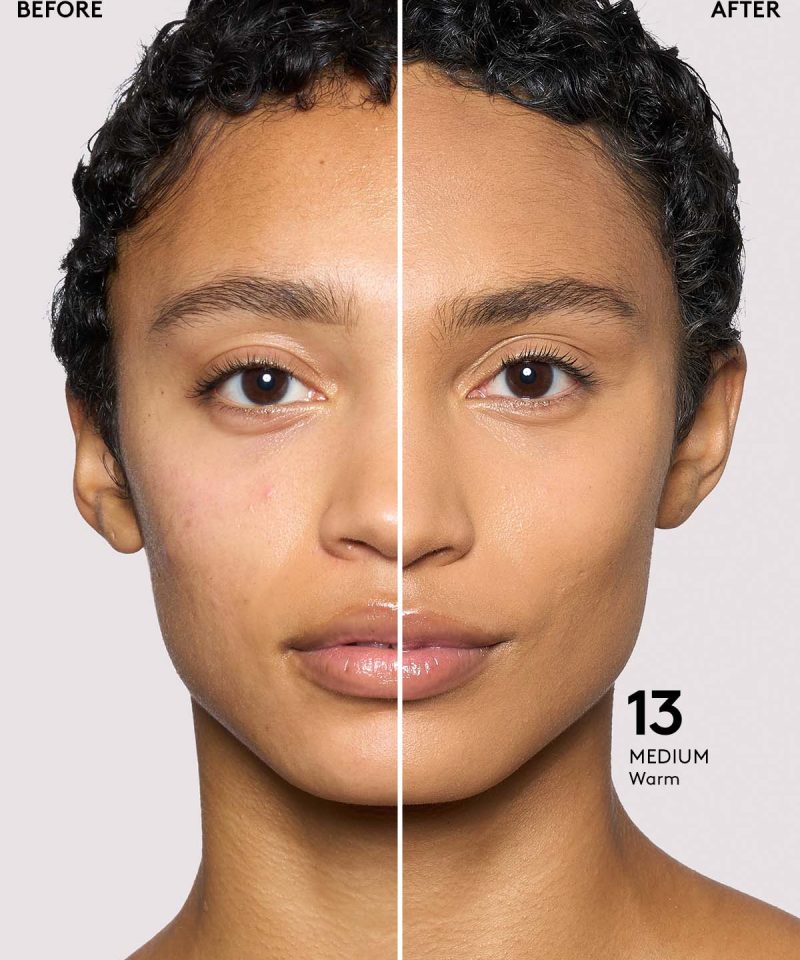 BEFORE

AFTER

13
MEDIUM
Warm