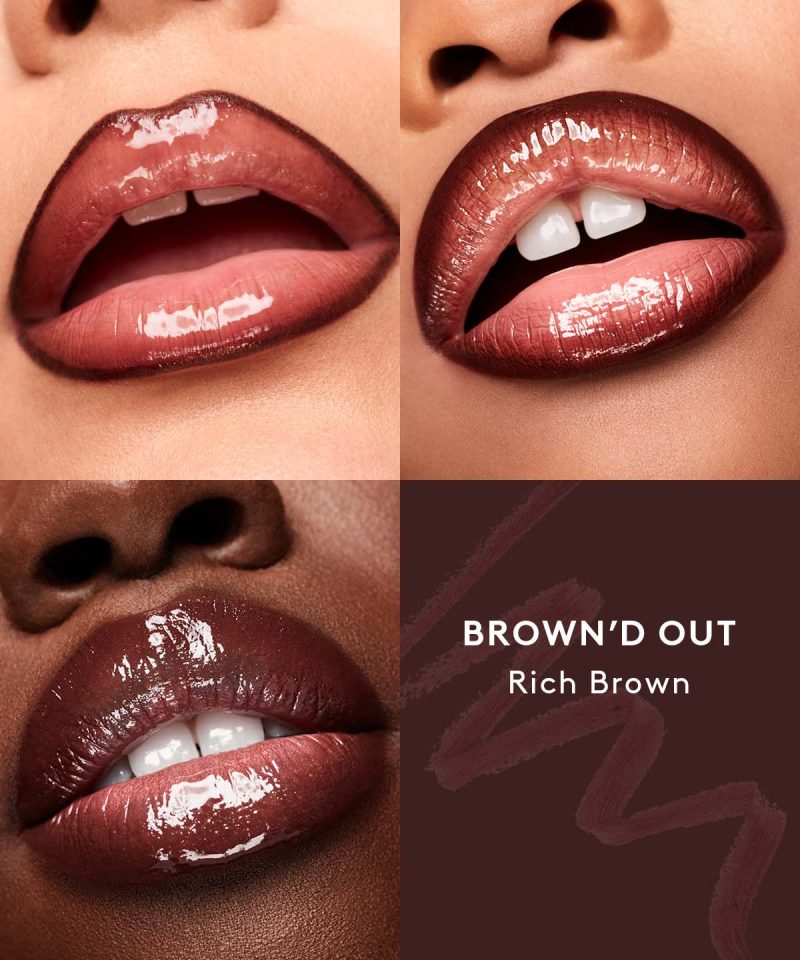 BROWN'D OUT
Rich Brown