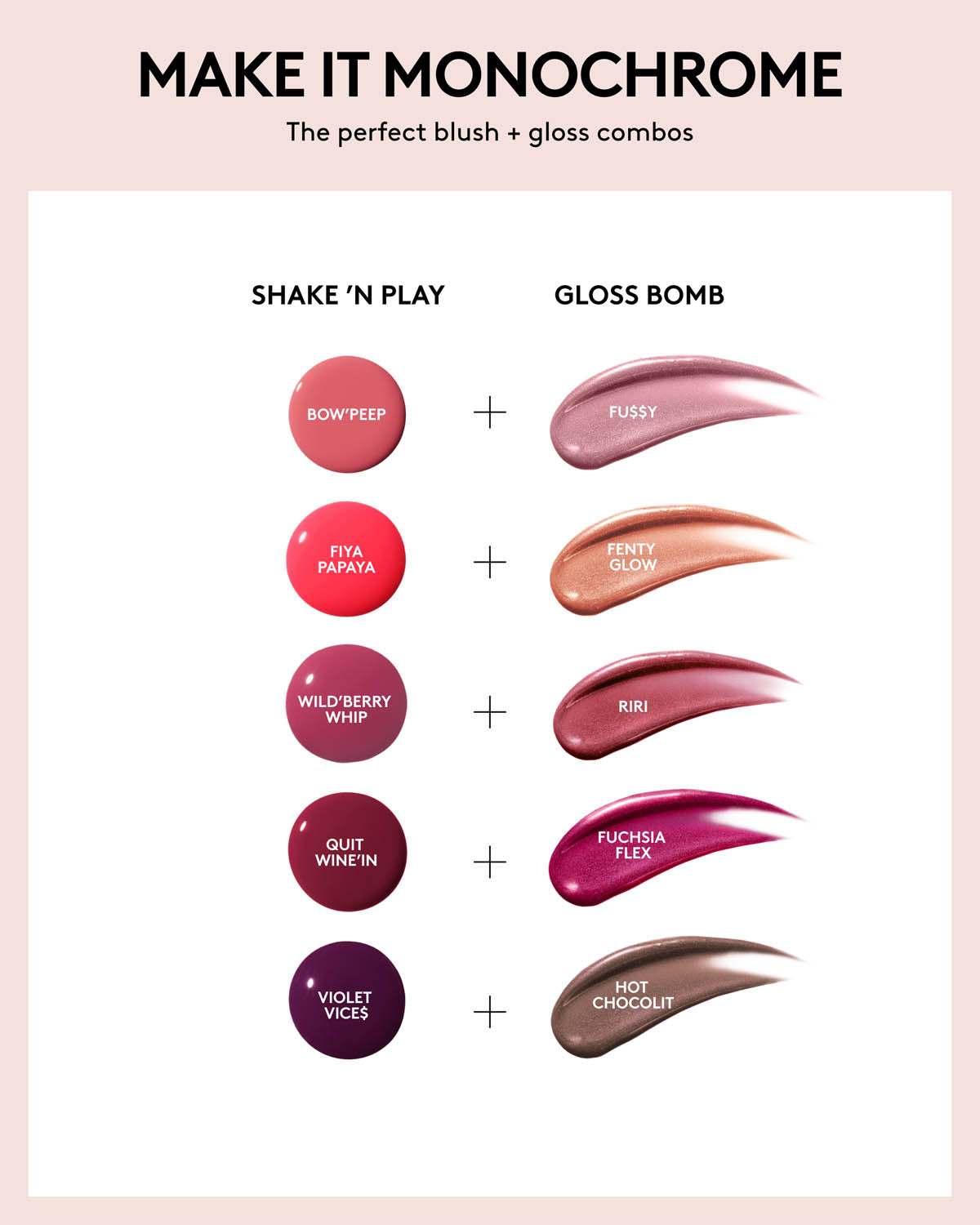 MAKE IT MONOCHROME

The perfect blush + gloss combos

SHAKE 'N PLAY

GLOSS BOMB

BOW'PEEP + FU$$Y

FIYA PAPAYA + FENTY GLOW

WILD'BERRY WHIP + RIRI

QUIT WINE'IN + FUCHSIA FLEX

VIOLET VICE$ + HOT CHOCOLIT