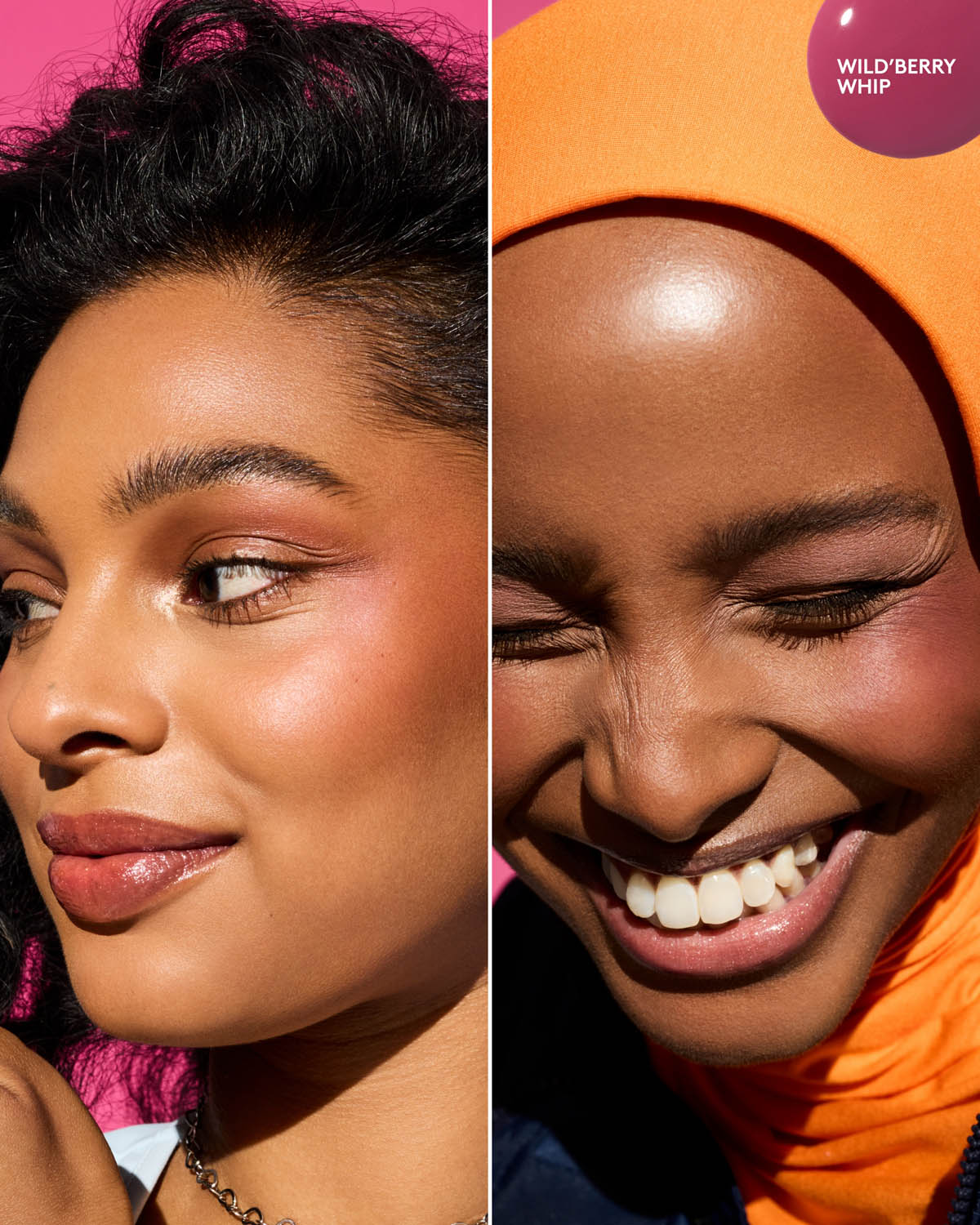 WILD'BERRY WHIP