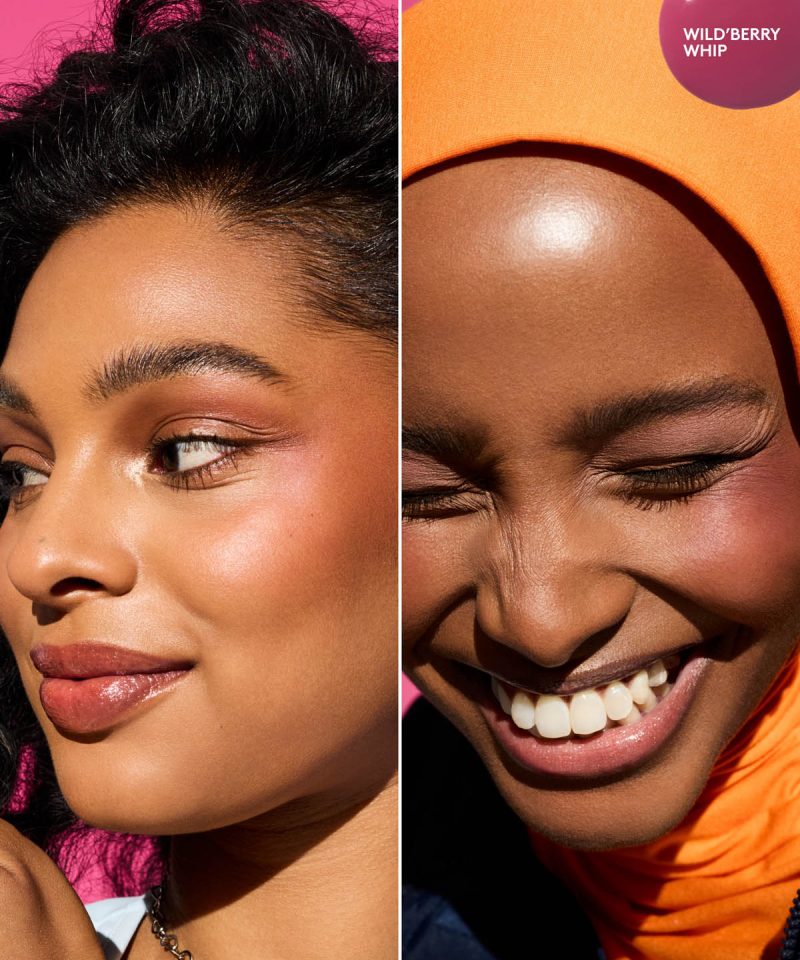 WILD'BERRY WHIP