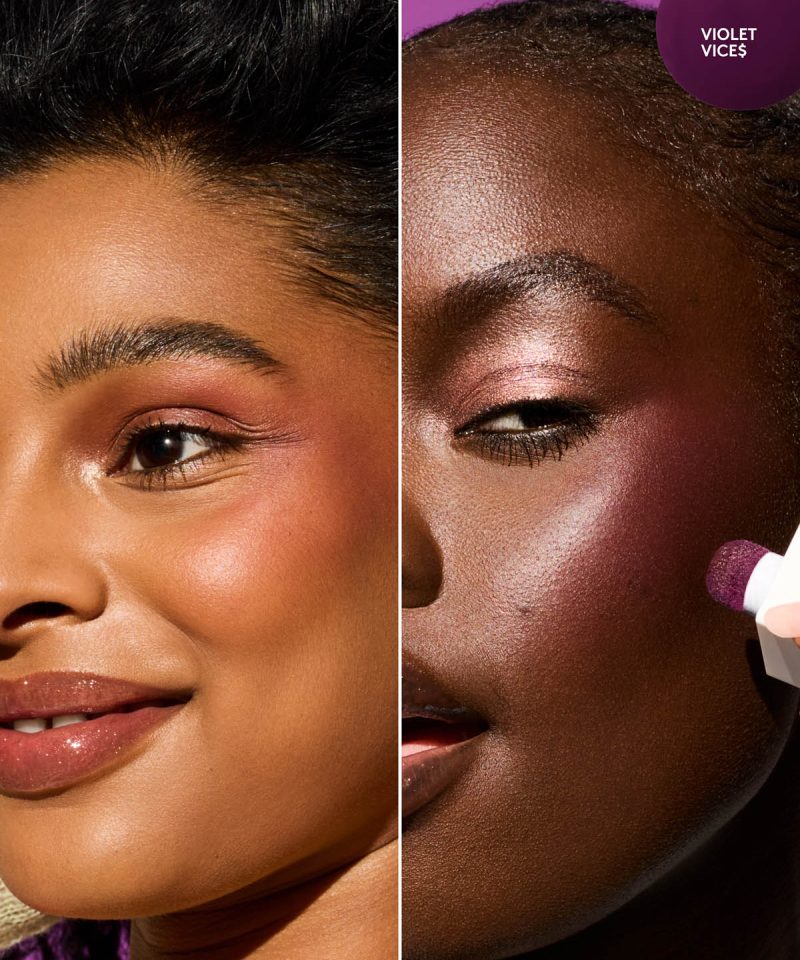 VIOLET VICE$