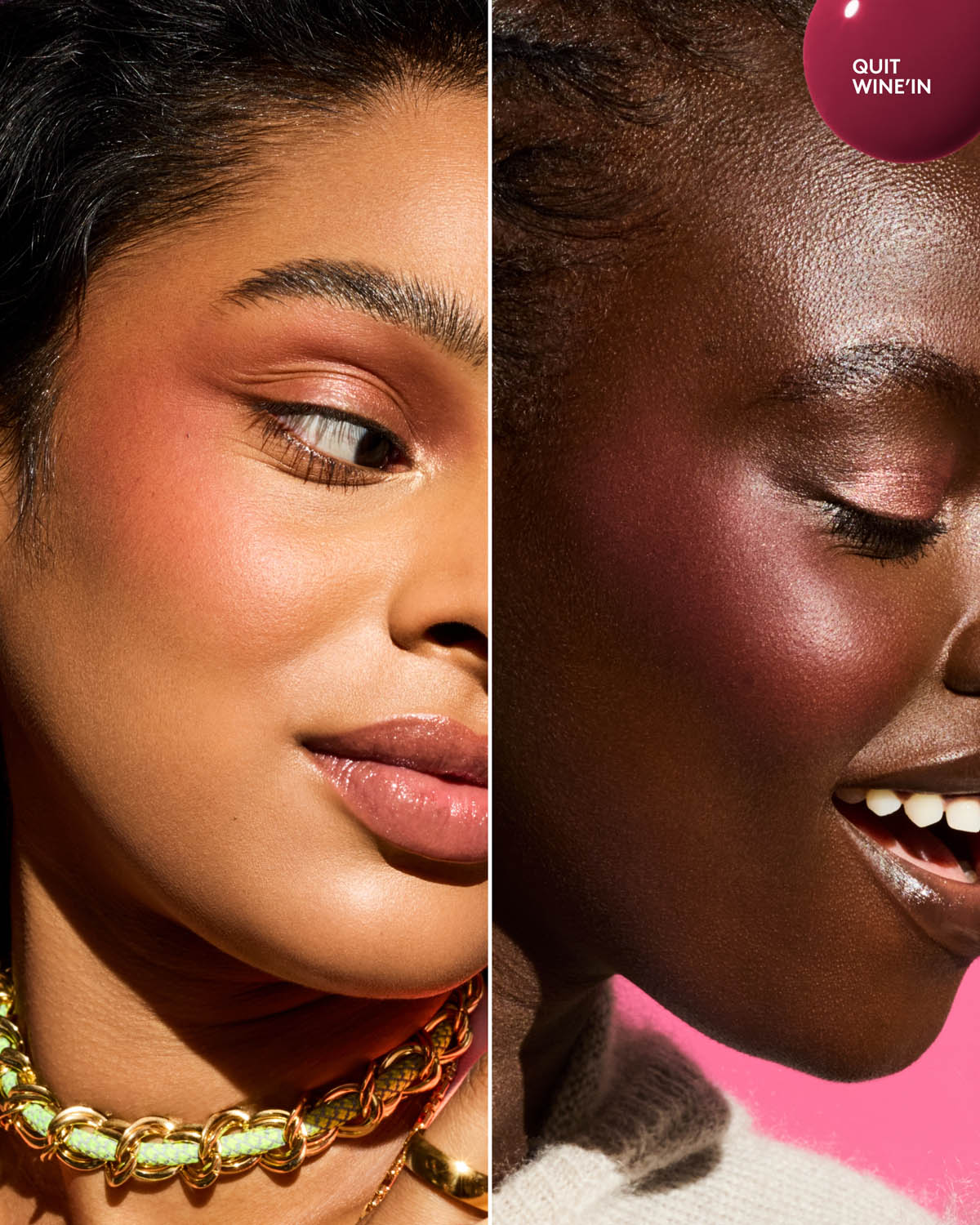 QUIT
WINE'IN