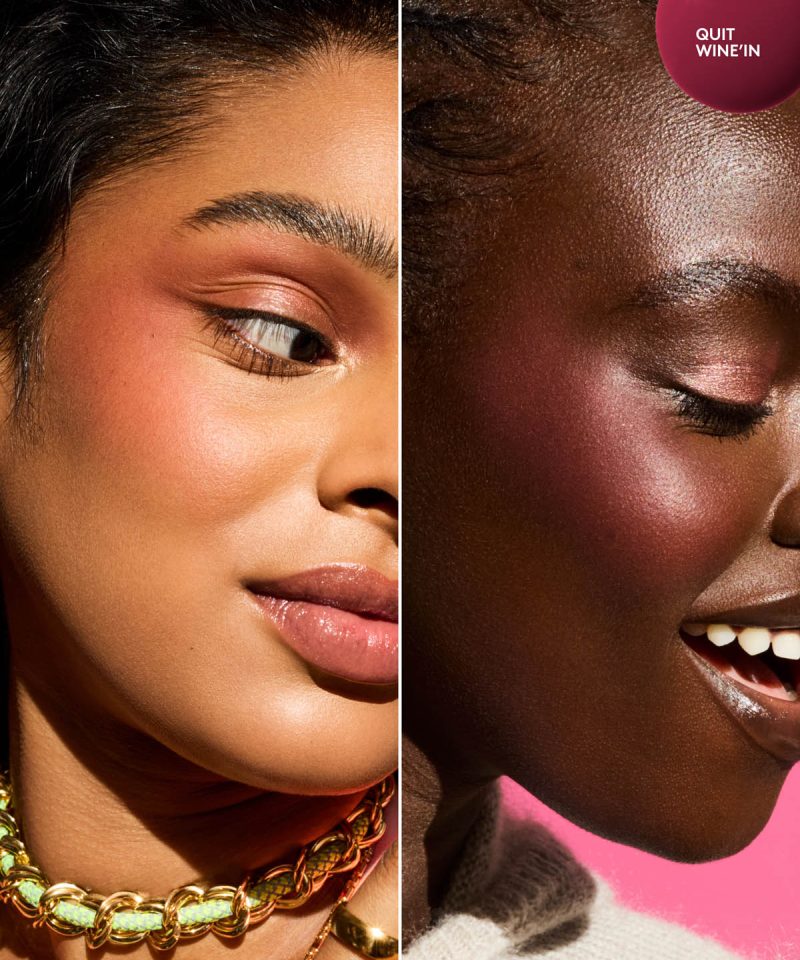 QUIT WINE'IN