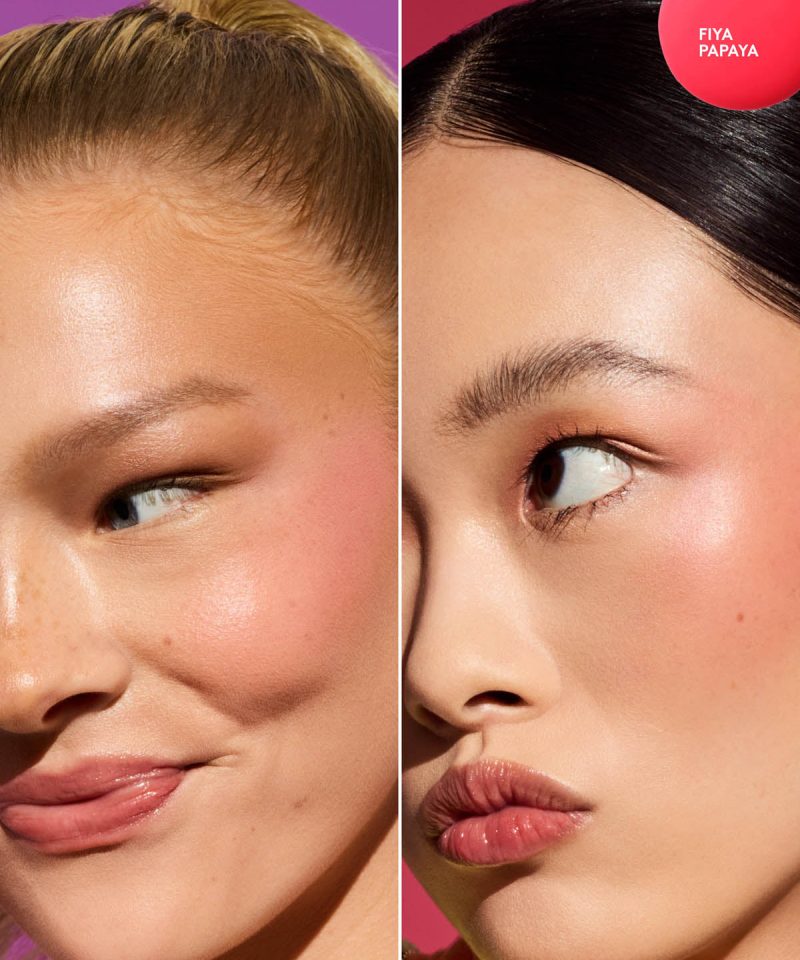 FIYA PAPAYA