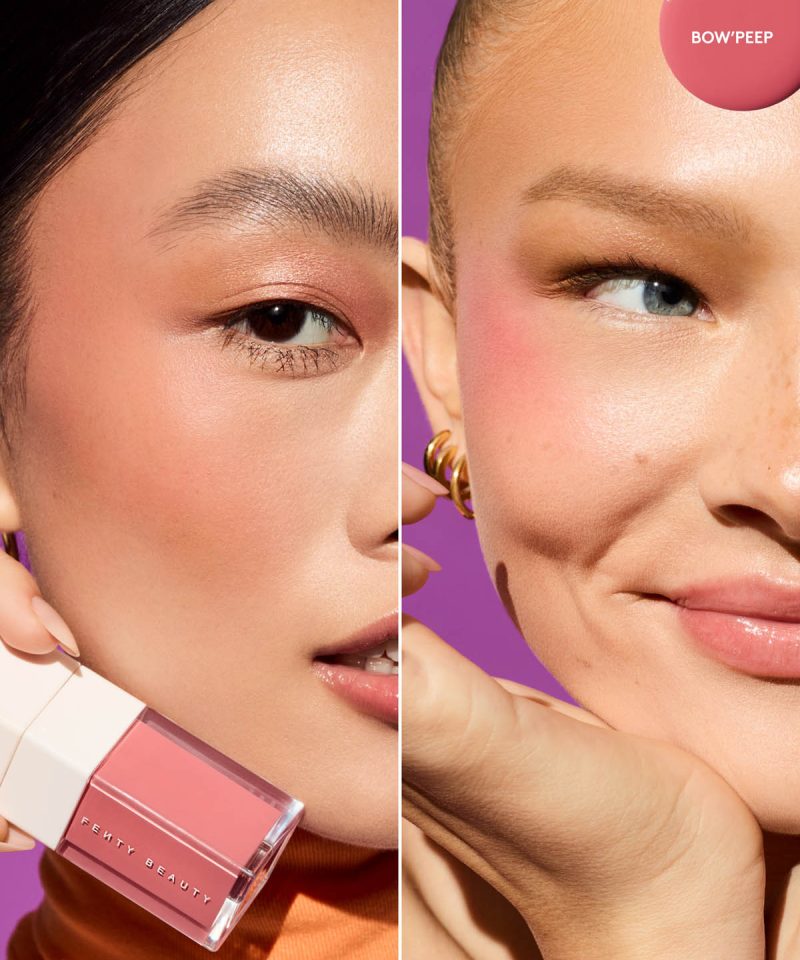 BOW'PEEP

FENTY BEAUTY