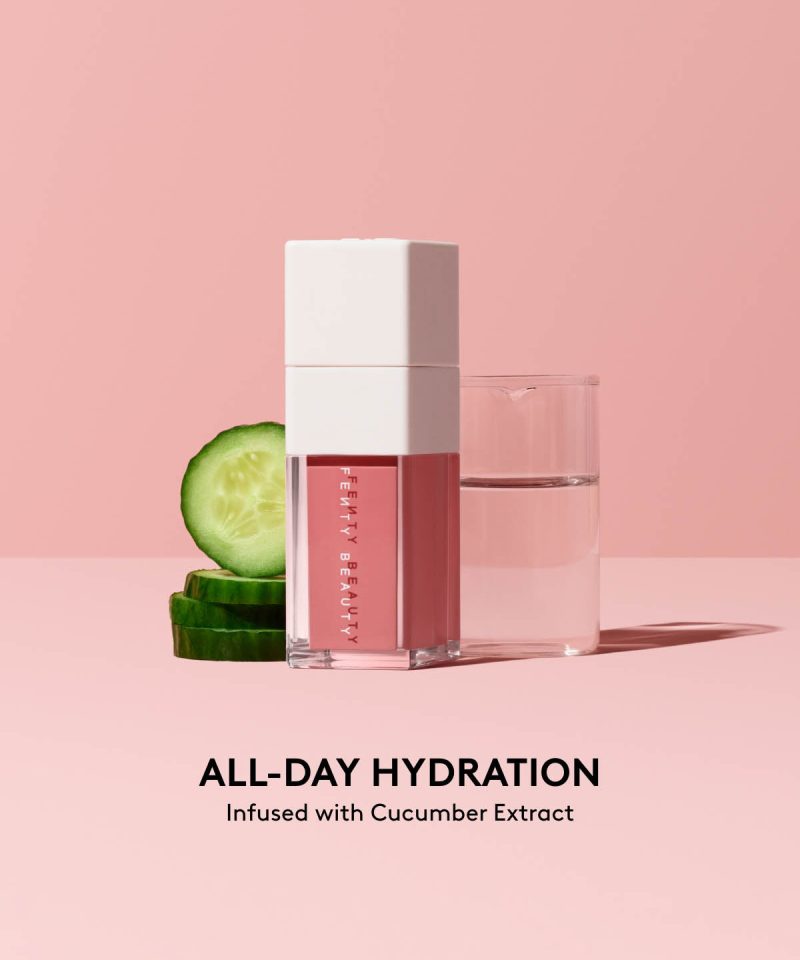 FENTY BEAUTY

ALL-DAY HYDRATION
Infused with Cucumber Extract