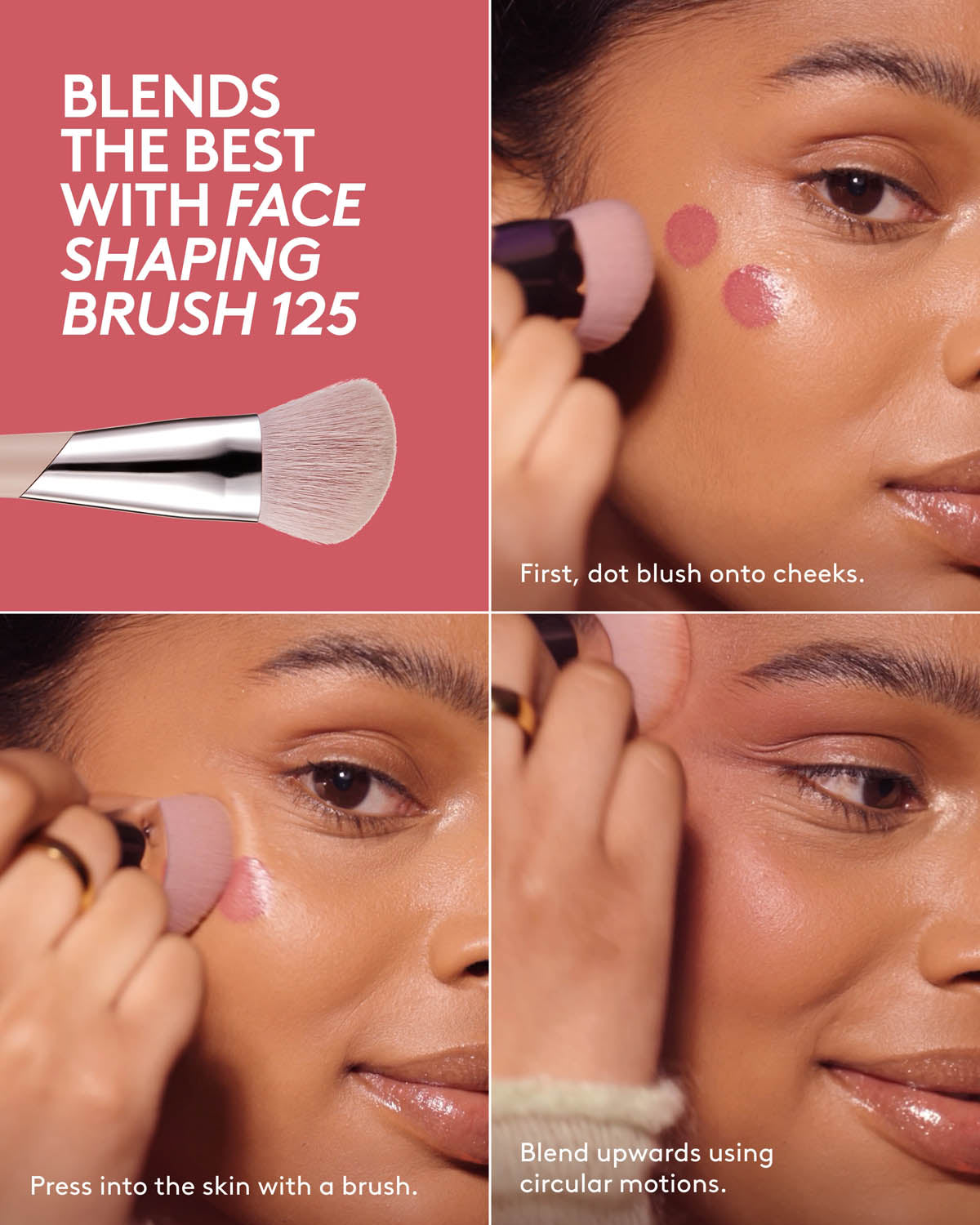 BLENDS THE BEST WITH FACE SHAPING BRUSH 125

First, dot blush onto cheeks.

Press into the skin with a brush.

Blend upwards using circular motions.