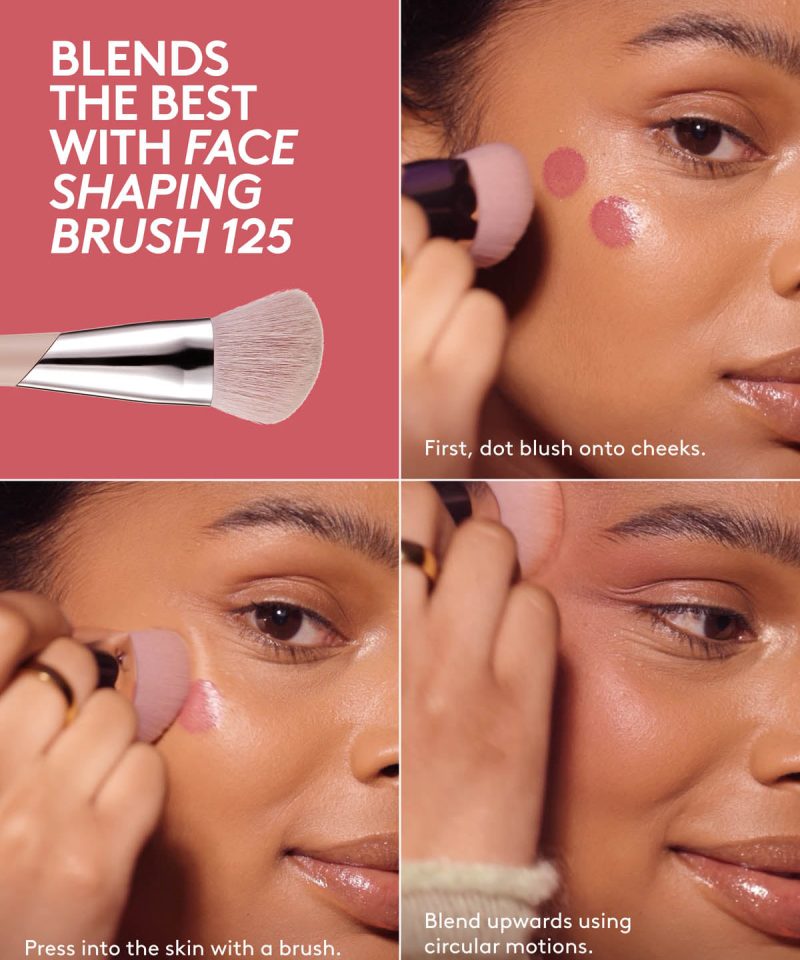 BLENDS THE BEST WITH FACE SHAPING BRUSH 125

First, dot blush onto cheeks.

Press into the skin with a brush.

Blend upwards using circular motions.