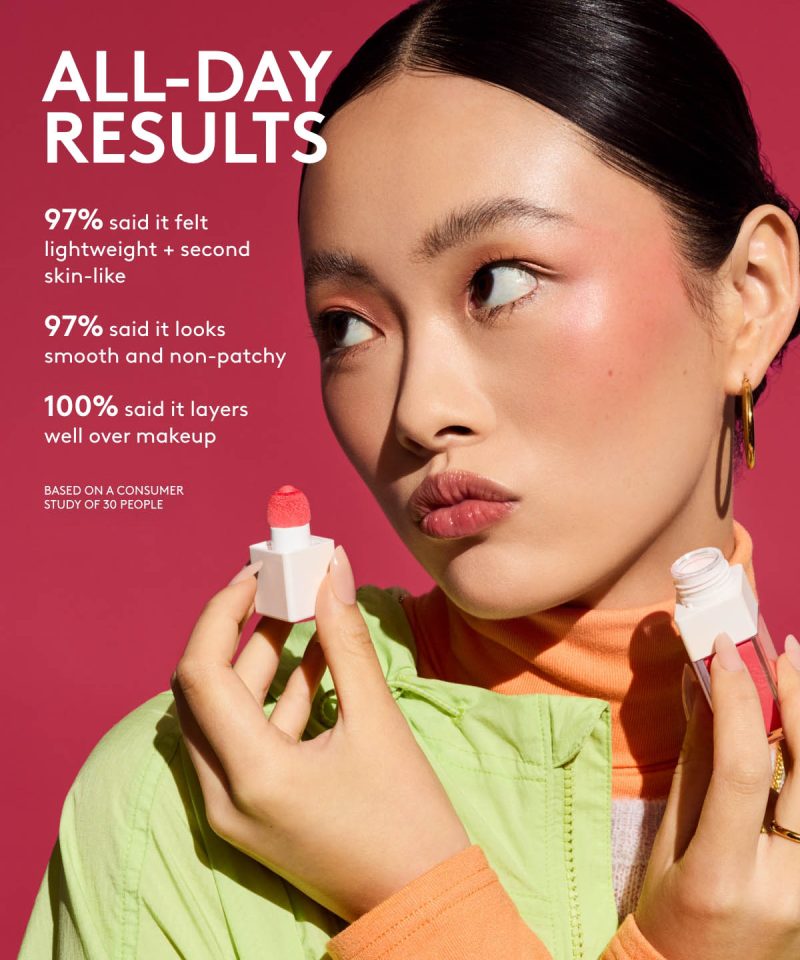 ALL-DAY RESULTS

97% said it felt lightweight + second skin-like

97% said it looks smooth and non-patchy

100% said it layers well over makeup

BASED ON A CONSUMER STUDY OF 30 PEOPLE