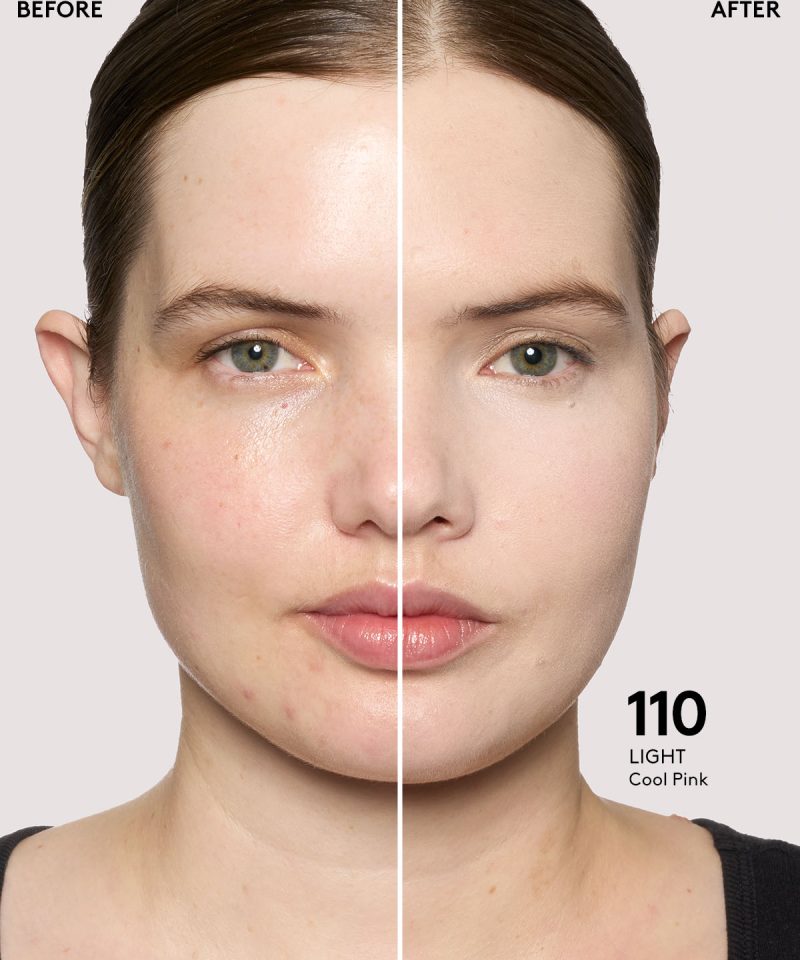 BEFORE

AFTER

110
LIGHT
Cool Pink