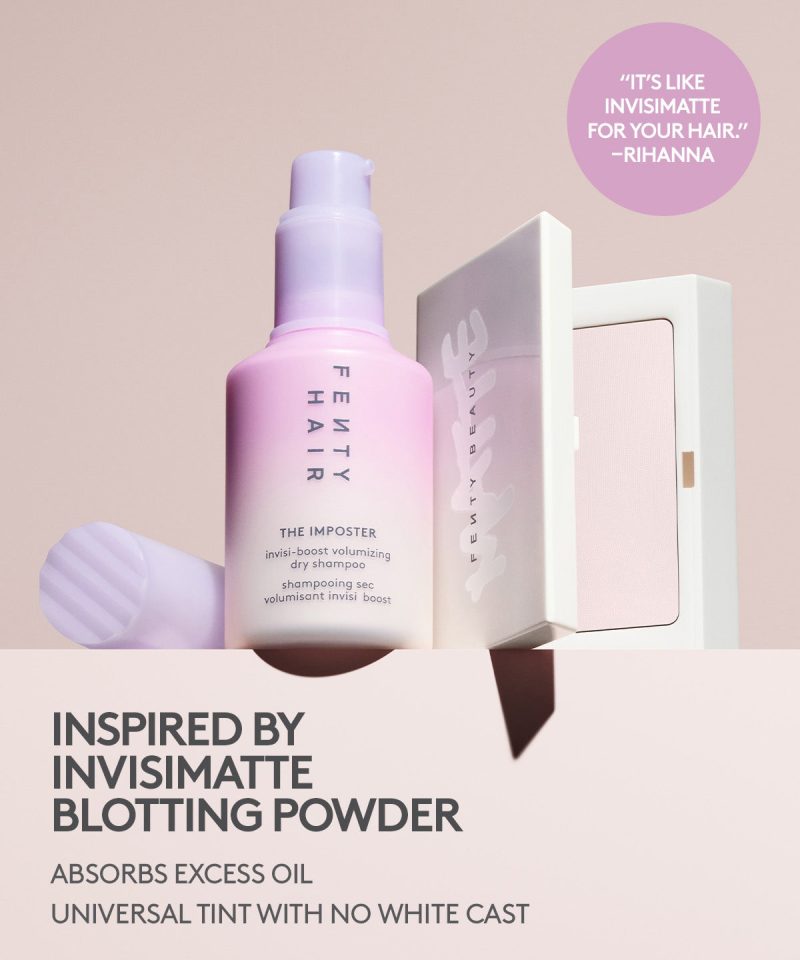 "IT'S LIKE INVISIMATTE FOR YOUR HAIR."
–RIHANNA

FENTY HAIR

THE IMPOSTER
invisi-boost volumizing dry shampoo
shampooing sec volumisant invisi boost

FENTY BEAUTY

INSPIRED BY INVISIMATTE BLOTTING POWDER

ABSORBS EXCESS OIL
UNIVERSAL TINT WITH NO WHITE CAST