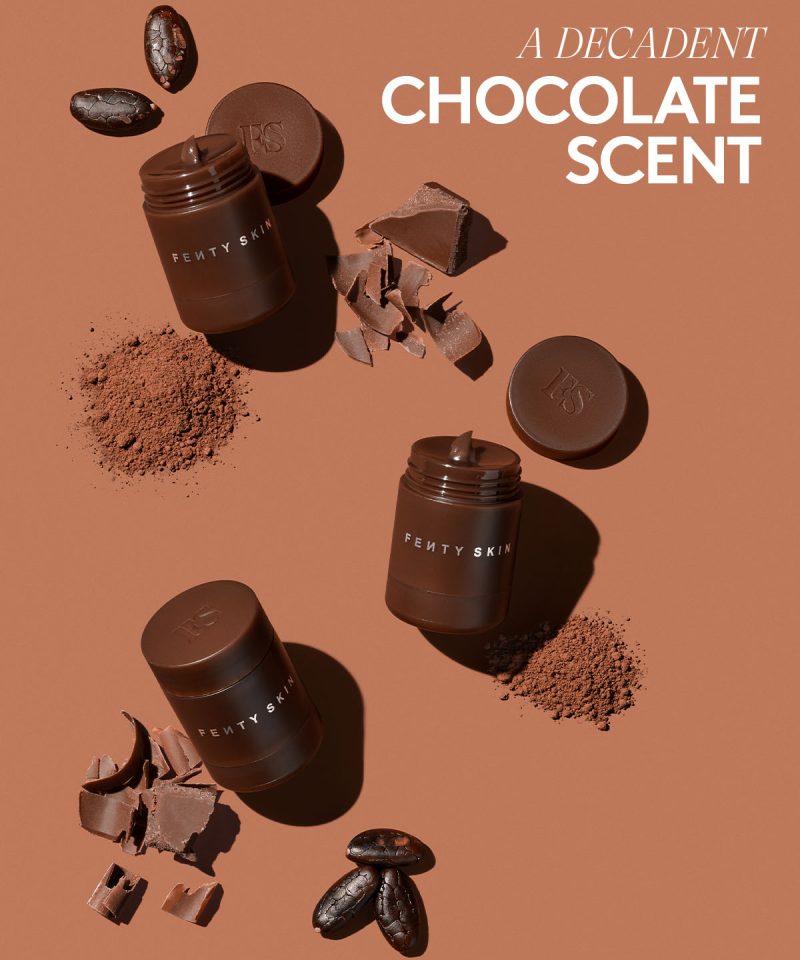 A DECADENT
CHOCOLATE SCENT

FS

FENTY SKIN

FS

FENTY SKIN

FS

FENTY SKIN