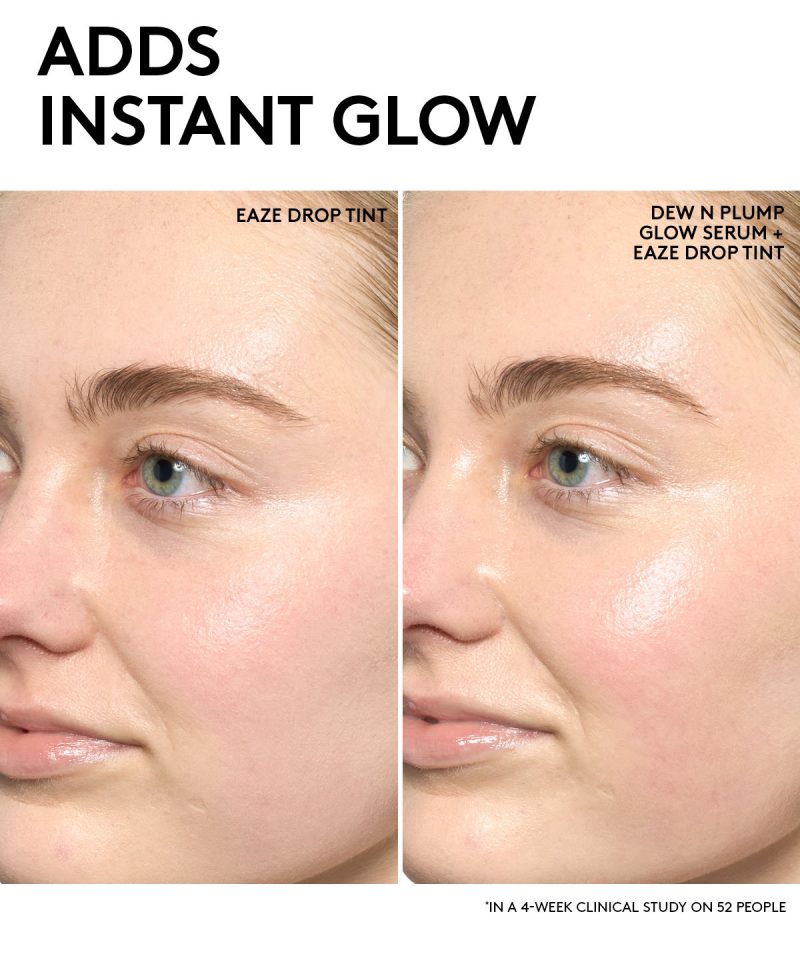 ADDS INSTANT GLOW

EAZE DROP TINT

DEW N PLUMP GLOW SERUM + EAZE DROP TINT

*IN A 4-WEEK CLINICAL STUDY ON 52 PEOPLE