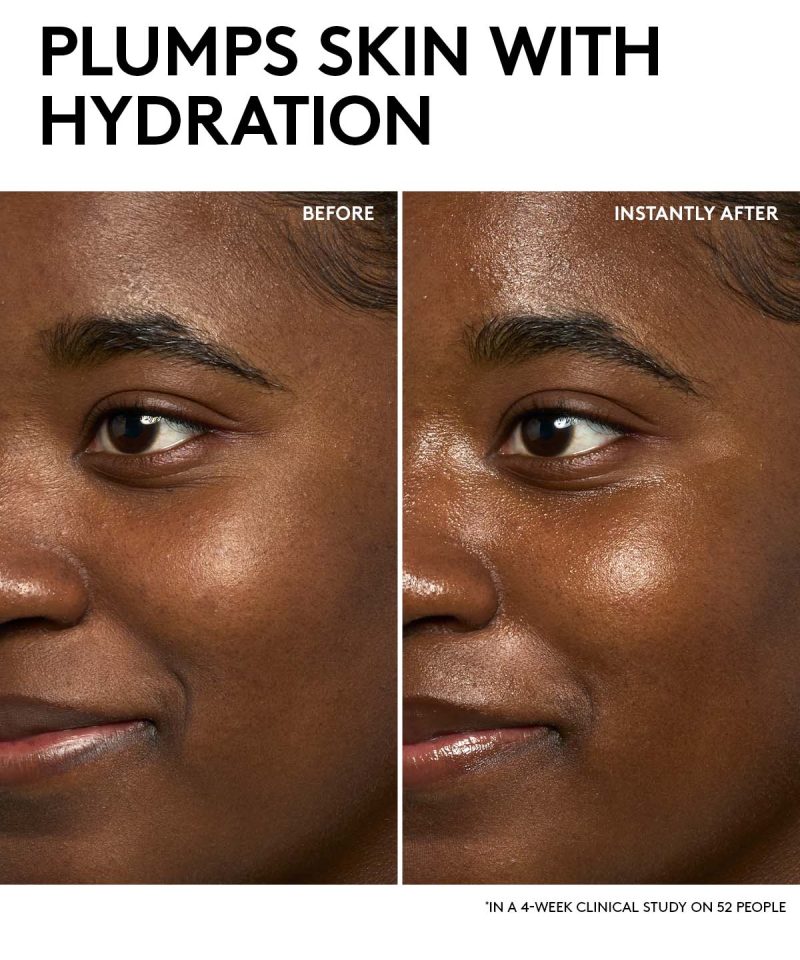 PLUMPS SKIN WITH HYDRATION

BEFORE

INSTANTLY AFTER

*IN A 4-WEEK CLINICAL STUDY ON 52 PEOPLE