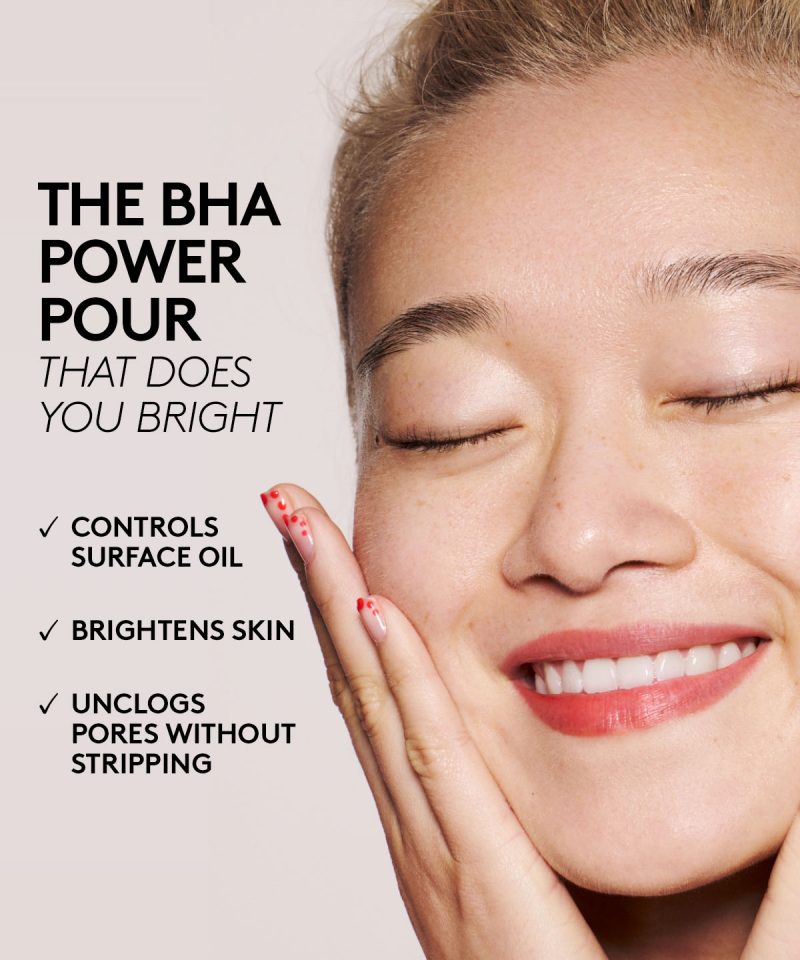 THE BHA POWER POUR
THAT DOES YOU BRIGHT

✓ CONTROLS SURFACE OIL

✓ BRIGHTENS SKIN

✓ UNCLOGS PORES WITHOUT STRIPPING