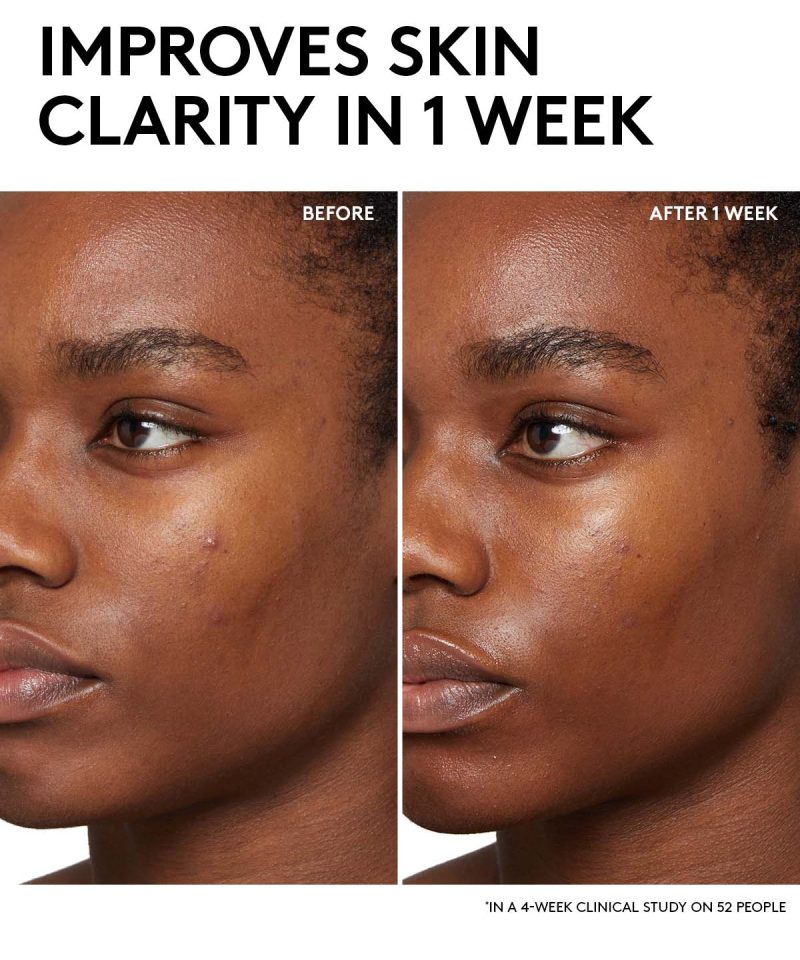 IMPROVES SKIN CLARITY IN 1 WEEK

BEFORE

AFTER 1 WEEK

*IN A 4-WEEK CLINICAL STUDY ON 52 PEOPLE