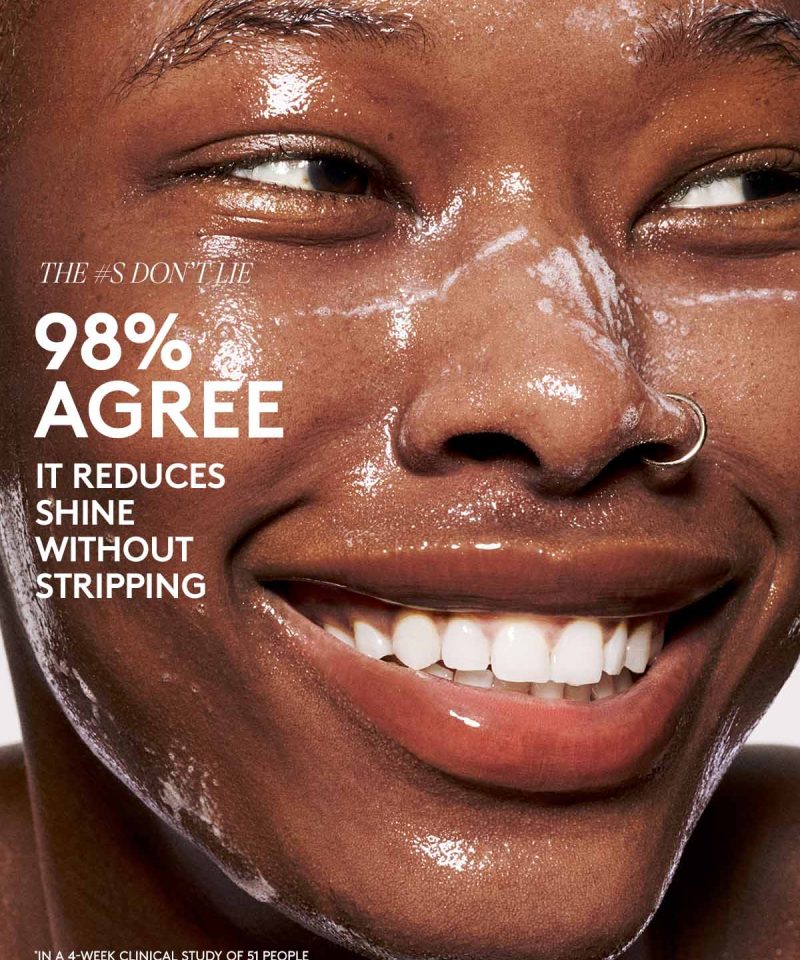 THE #S DON'T LIE

98%
AGREE

IT REDUCES SHINE WITHOUT STRIPPING

*IN A 4-WEEK CLINICAL STUDY OF 51 PEOPLE